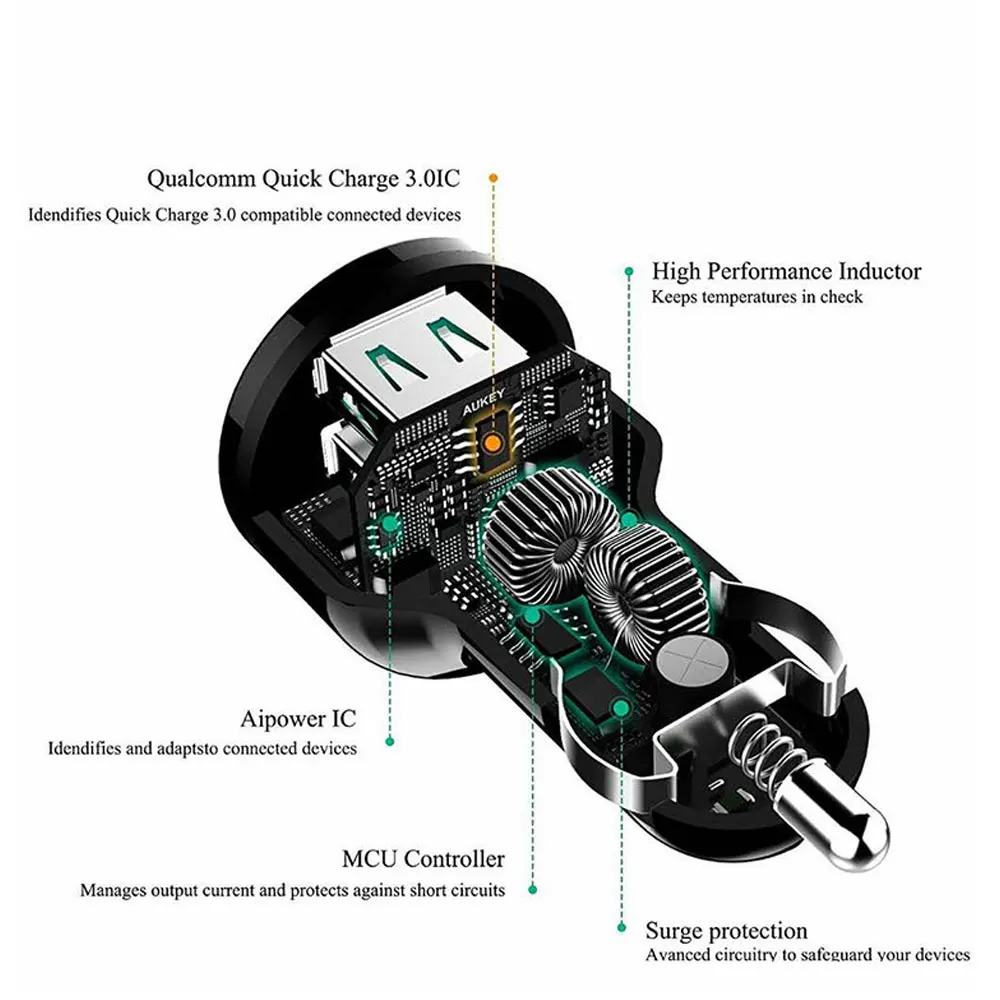 Qualcomm Quick Charge 3.0IC
Idendifies Quick Charge 3.0 compatible connected devices

High Performance Inductor
Keeps temperatures in check

AUKEY

Aipower IC
Idendifies and adaptsto connected devices

MCU Controller
Manages output current and protects against short circuits

Surge protection
Avanced circuitry to safeguard your devices