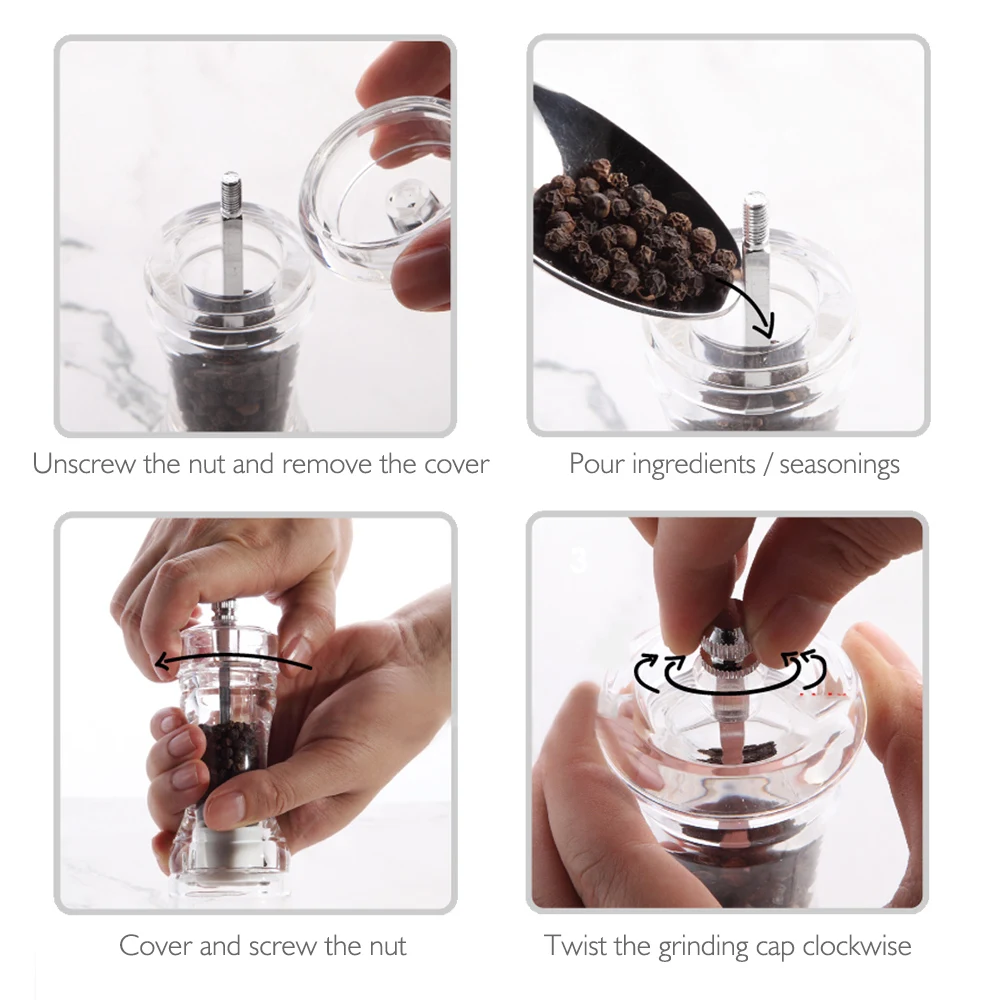 Unscrew the nut and remove the cover

Pour ingredients / seasonings

Cover and screw the nut

3

Twist the grinding cap clockwise