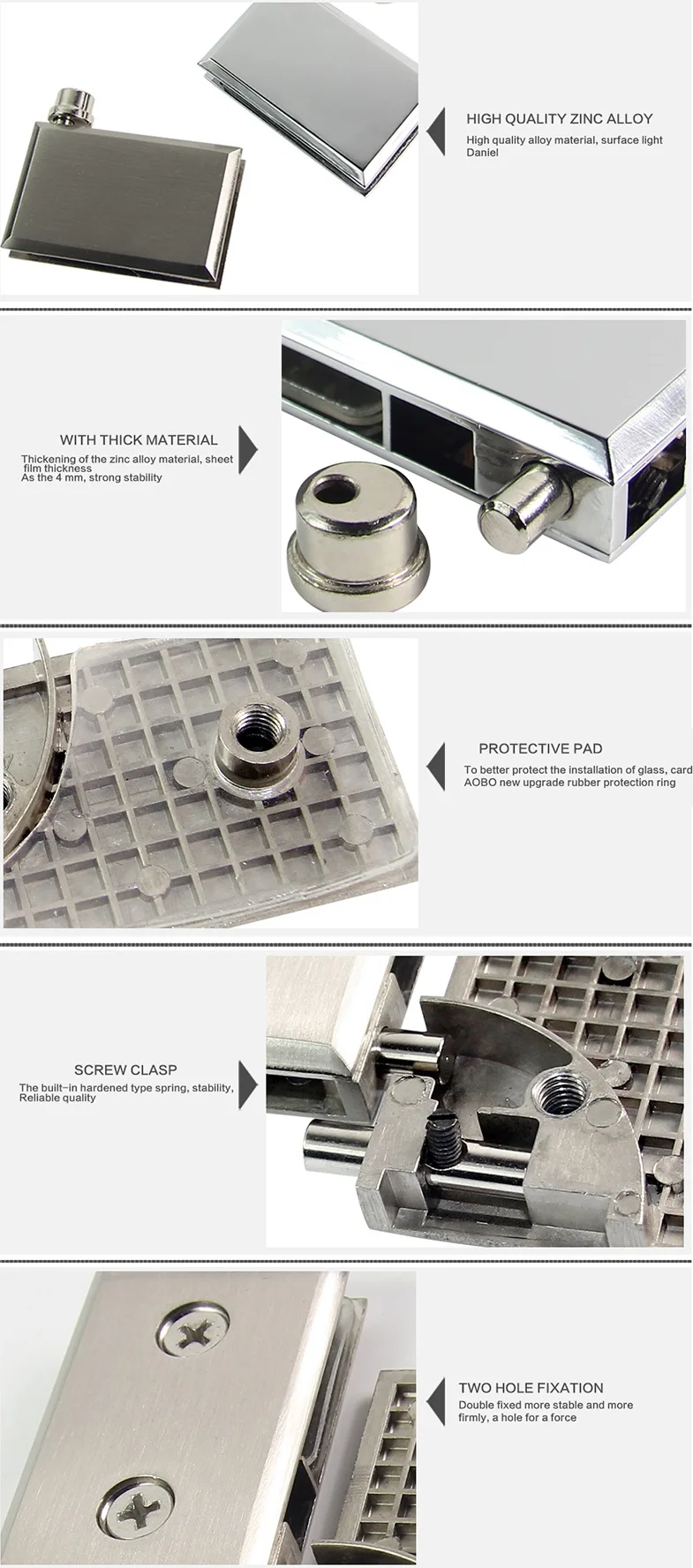 HIGH QUALITY ZINC ALLOY
High quality alloy material, surface light Daniel

WITH THICK MATERIAL
Thickening of the zinc alloy material, sheet film thickness
As the 4 mm, strong stability

PROTECTIVE PAD
To better protect the installation of glass, card
AOBO new upgrade rubber protection ring

SCREW CLASP
The built-in hardened type spring, stability, Reliable quality

TWO HOLE FIXATION
Double fixed more stable and more firmly, a hole for a force