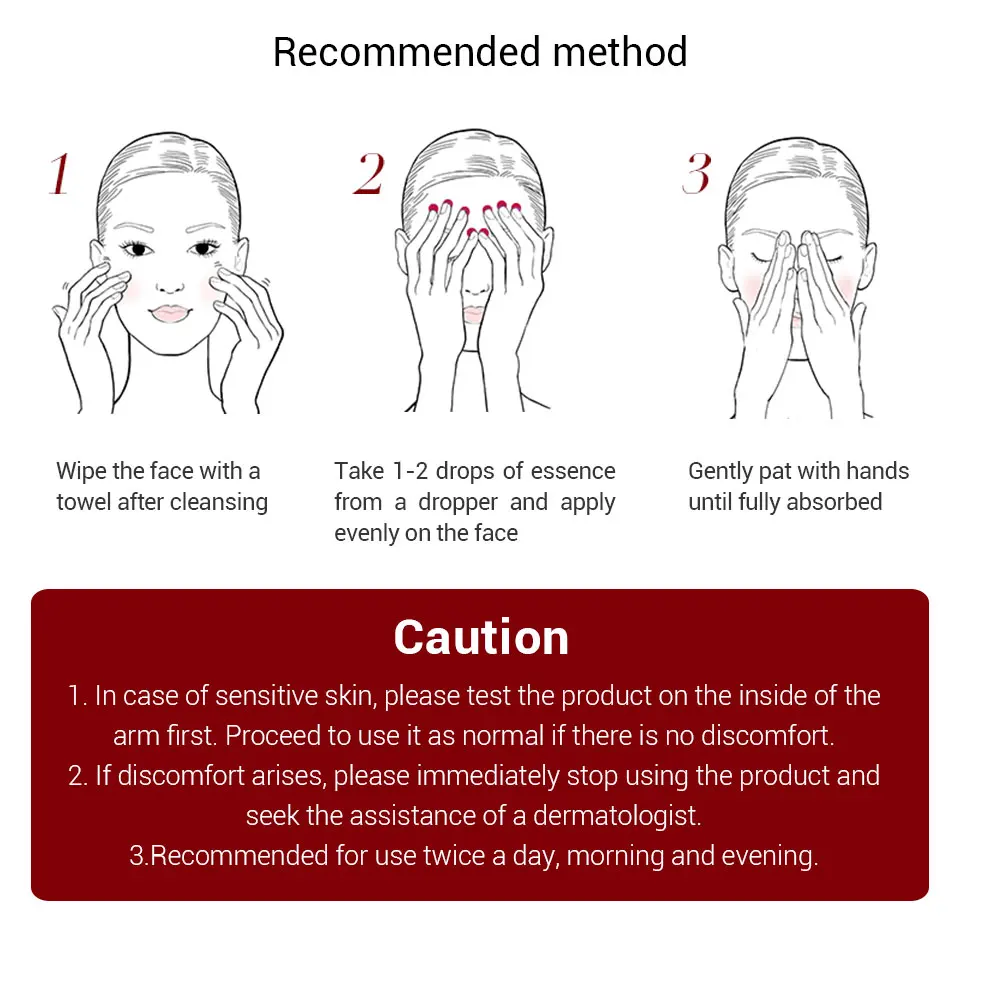 Recommended method

1

Wipe the face with a towel after cleansing

2

Take 1-2 drops of essence from a dropper and apply evenly on the face

3

Gently pat with hands until fully absorbed

Caution

1. In case of sensitive skin, please test the product on the inside of the arm first. Proceed to use it as normal if there is no discomfort.
2. If discomfort arises, please immediately stop using the product and seek the assistance of a dermatologist.
3.Recommended for use twice a day, morning and evening.