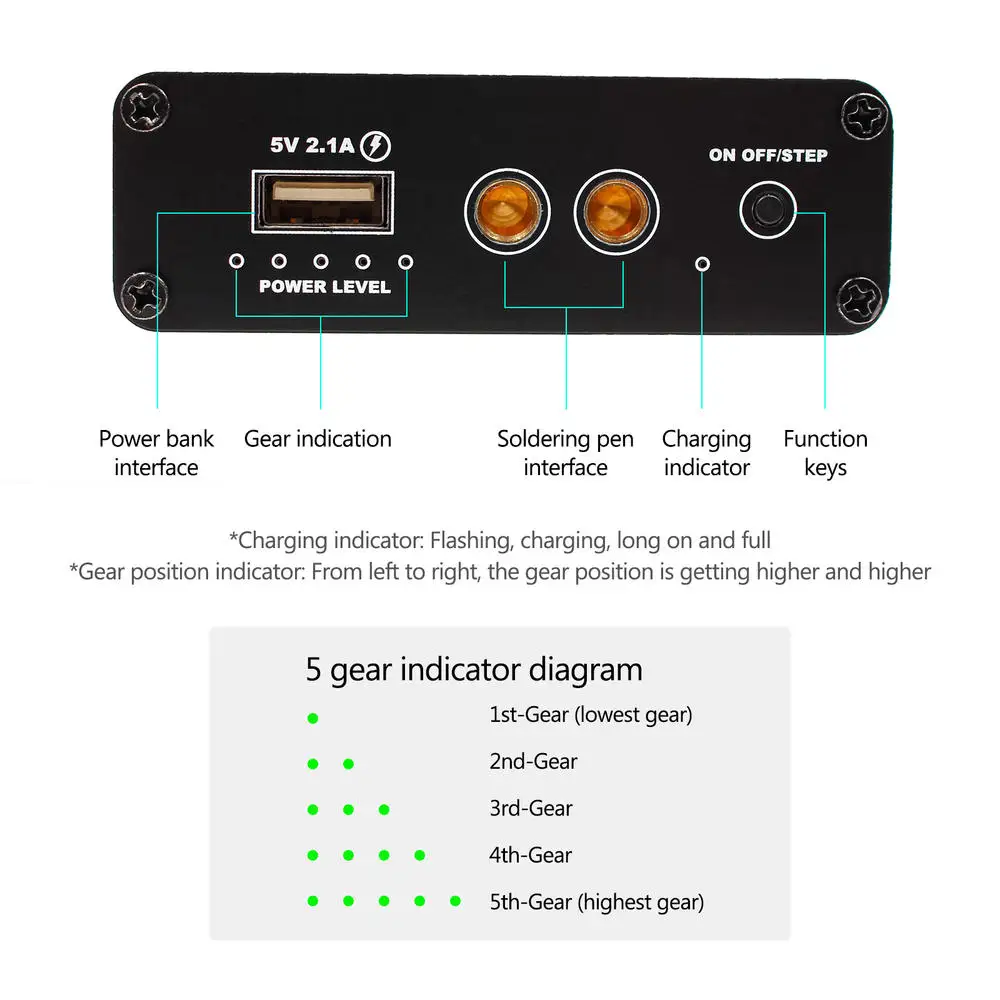 5V 2.1A

ON OFF/STEP

POWER LEVEL

Power bank interface

Gear indication

Soldering pen interface

Charging indicator

Function keys

*Charging indicator: Flashing, charging, long on and full
*Gear position indicator: From left to right, the gear position is getting higher and higher

5 gear indicator diagram

1st-Gear (lowest gear)

2nd-Gear

3rd-Gear

4th-Gear

5th-Gear (highest gear)