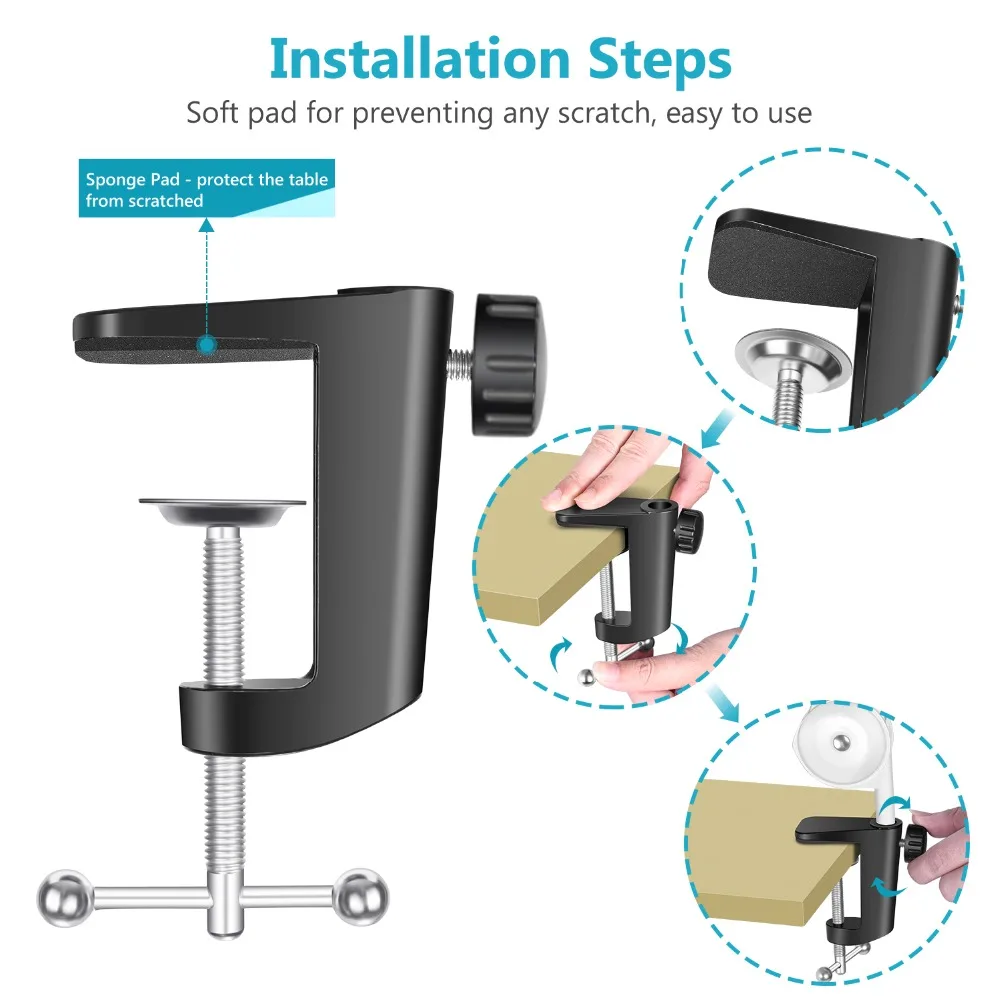 Installation Steps

Soft pad for preventing any scratch, easy to use

Sponge Pad - protect the table from scratched