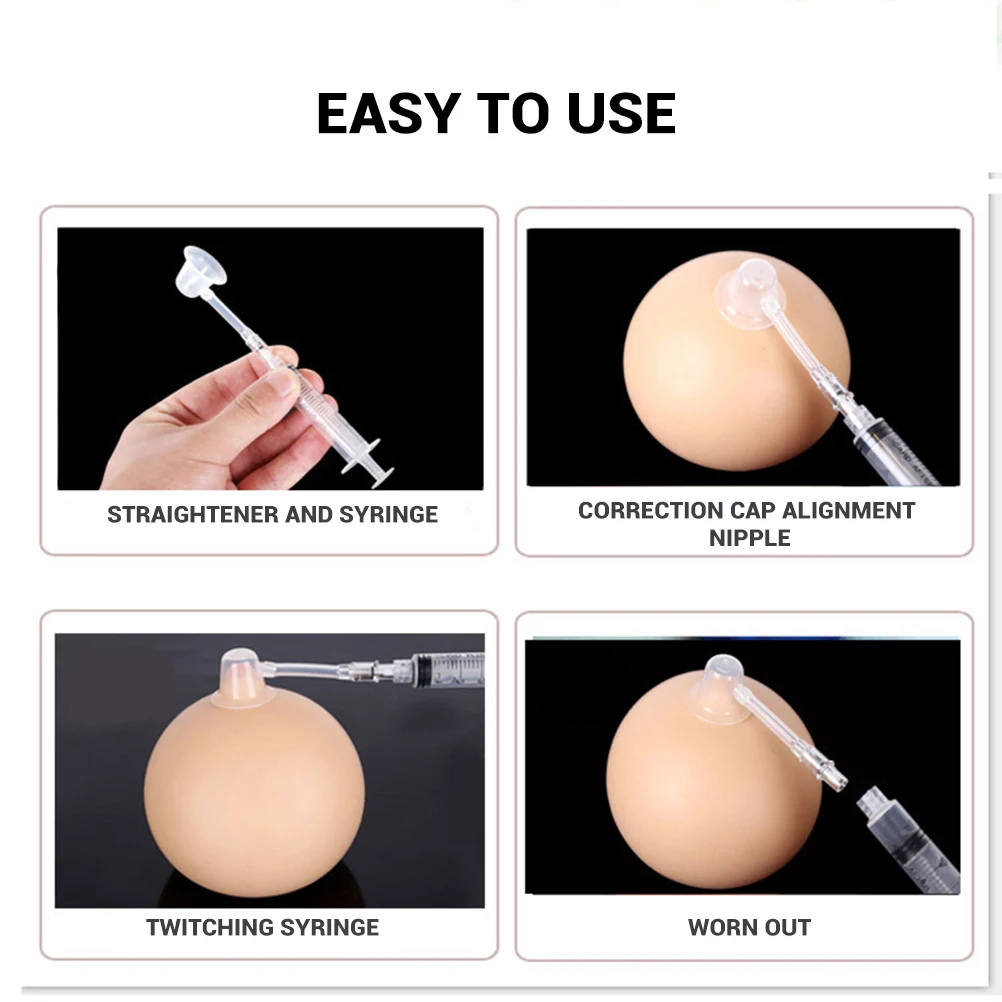 EASY TO USE

STRAIGHTENER AND SYRINGE

CORRECTION CAP ALIGNMENT NIPPLE

TWITCHING SYRINGE

WORN OUT