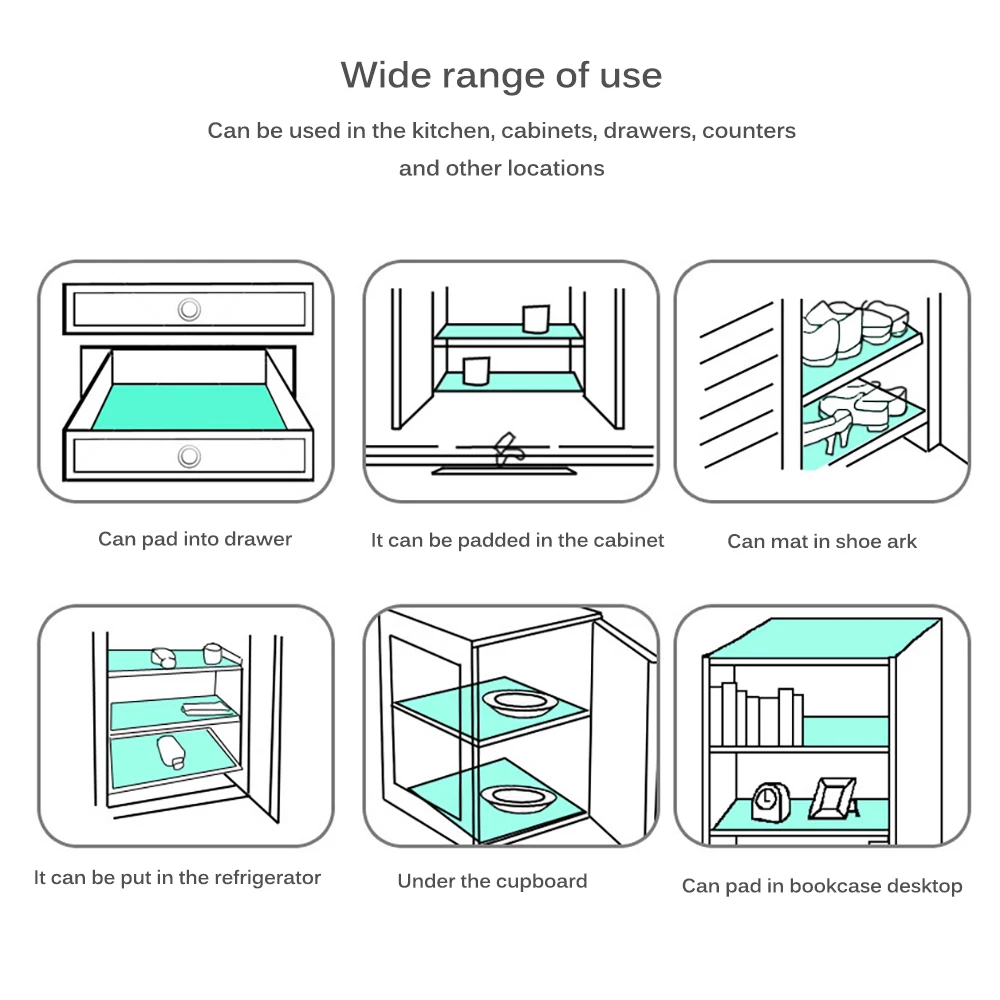 Wide range of use

Can be used in the kitchen, cabinets, drawers, counters and other locations

Can pad into drawer

It can be padded in the cabinet

Can mat in shoe ark

It can be put in the refrigerator

Under the cupboard

Can pad in bookcase desktop