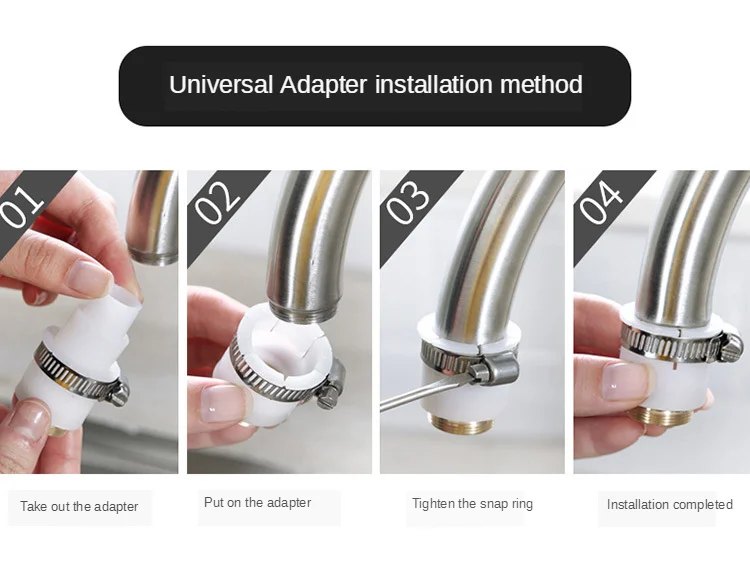 Universal Adapter installation method

01

02

03

04

Take out the adapter

Put on the adapter

Tighten the snap ring

Installation completed