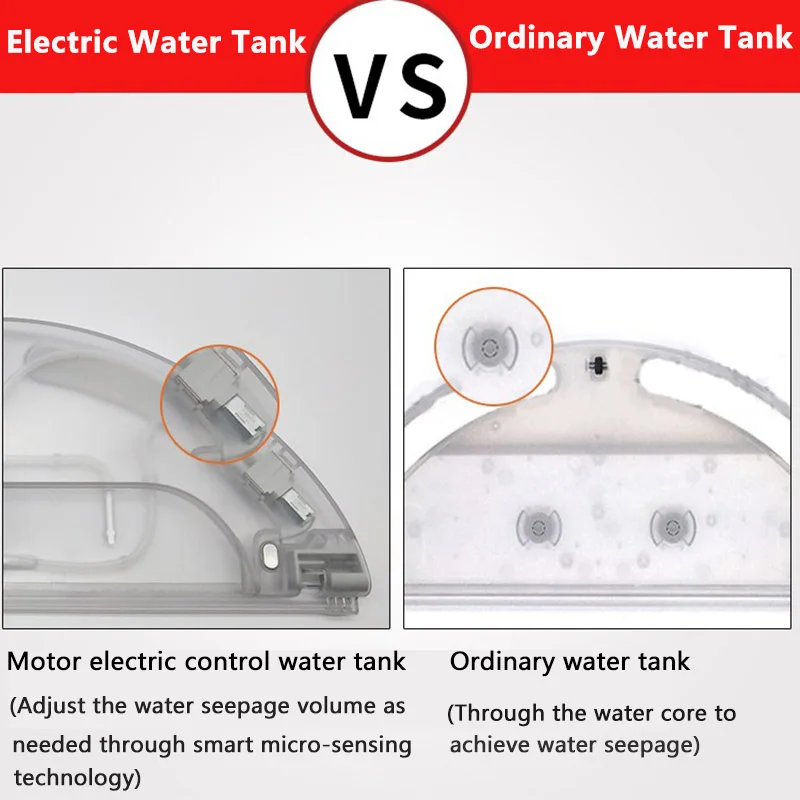 Electric Water Tank

VS

Ordinary Water Tank

Motor electric control water tank

(Adjust the water seepage volume as needed through smart micro-sensing technology)

Ordinary water tank

(Through the water core to achieve water seepage)