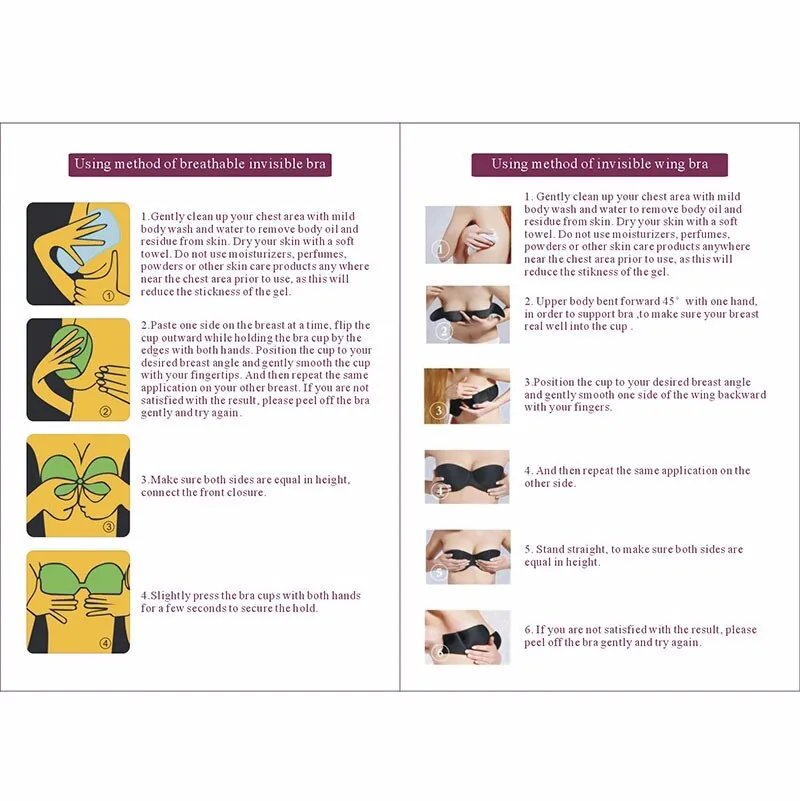 Using method of breathable invisible bra

①

1.Gently clean up your chest area with mild body wash and water to remove body oil and residue from skin. Dry your skin with a soft towel. Do not use moisturizers, perfumes, powders or other skin care products any where near the chest area prior to use, as this will reduce the stickness of the gel.

②

2.Paste one side on the breast at a time, flip the cup outward while holding the bra cup by the edges with both hands. Position the cup to your desired breast angle and gently smooth the cup with your fingertips. And then repeat the same application on your other breast. If you are not satisfied with the result, please peel off the bra gently and try again.

③

3.Make sure both sides are equal in height, connect the front closure.

④

4.Slightly press the bra cups with both hands for a few seconds to secure the hold.

Using method of invisible wing bra

①

1. Gently clean up your chest area with mild body wash and water to remove body oil and residue from skin. Dry your skin with a soft towel. Do not use moisturizers, perfumes, powders or other skin care products anywhere near the chest area prior to use, as this will reduce the stikness of the gel.

②

2. Upper body bent forward 45° with one hand, in order to support bra ,to make sure your breast real well into the cup .

③

3.Position the cup to your desired breast angle and gently smooth one side of the wing backward with your fingers.

④

4. And then repeat the same application on the other side.

⑤

5. Stand straight, to make sure both sides are equal in height.

⑥

6. If you are not satisfied with the result, please peel off the bra gently and try again.