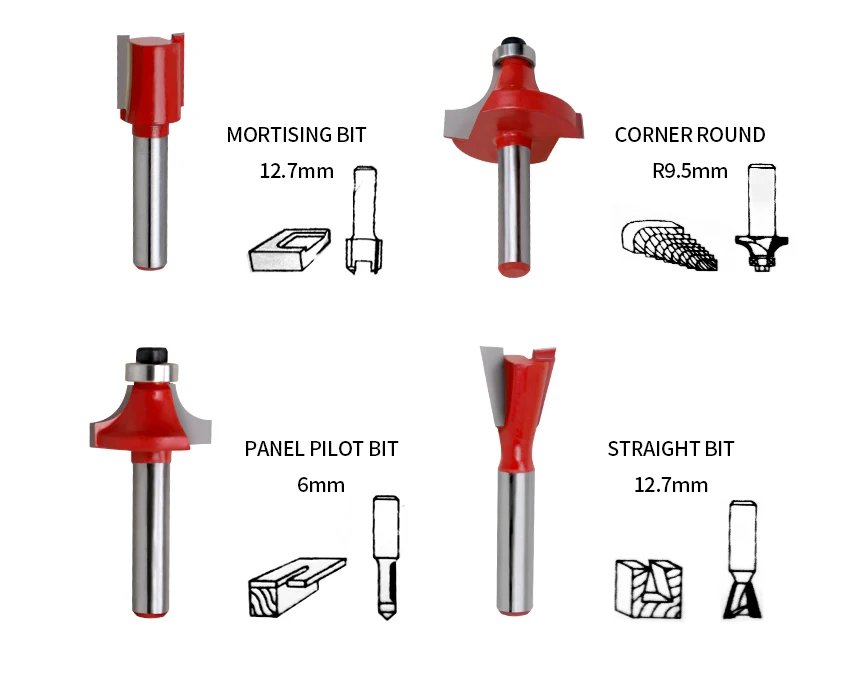 MORTISING BIT
12.7mm

CORNER ROUND
R9.5mm

PANEL PILOT BIT
6mm

STRAIGHT BIT
12.7mm