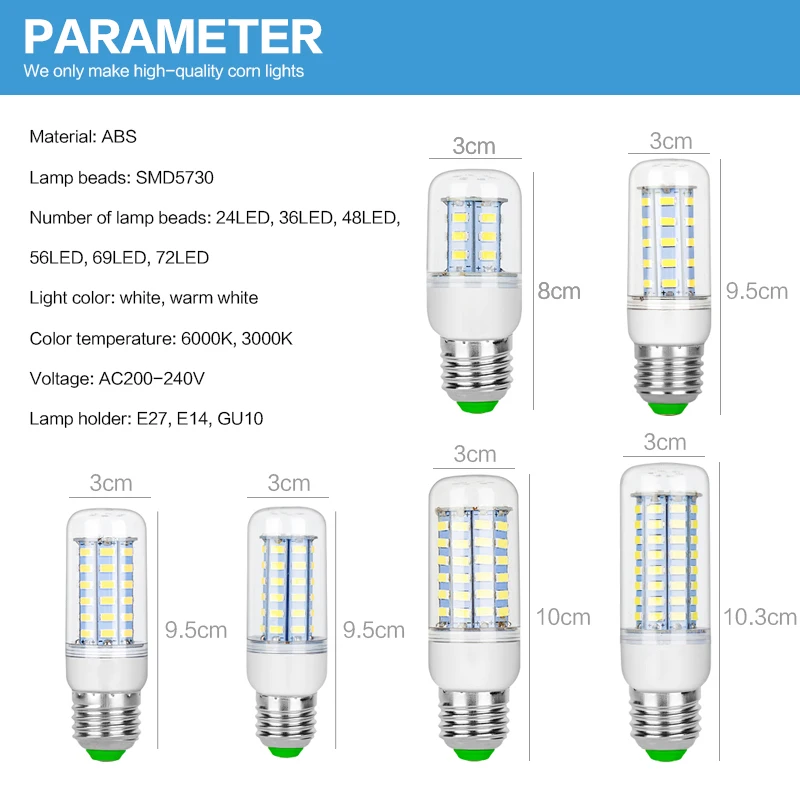 PARAMETER
We only make high-quality corn lights

Material: ABS

Lamp beads: SMD5730

Number of lamp beads: 24LED, 36LED, 48LED, 56LED, 69LED, 72LED

Light color: white, warm white

Color temperature: 6000K, 3000K

Voltage: AC200-240V

Lamp holder: E27, E14, GU10

3cm
8cm

3cm
9.5cm

3cm
9.5cm

3cm
9.5cm

3cm
10cm

3cm
10.3cm