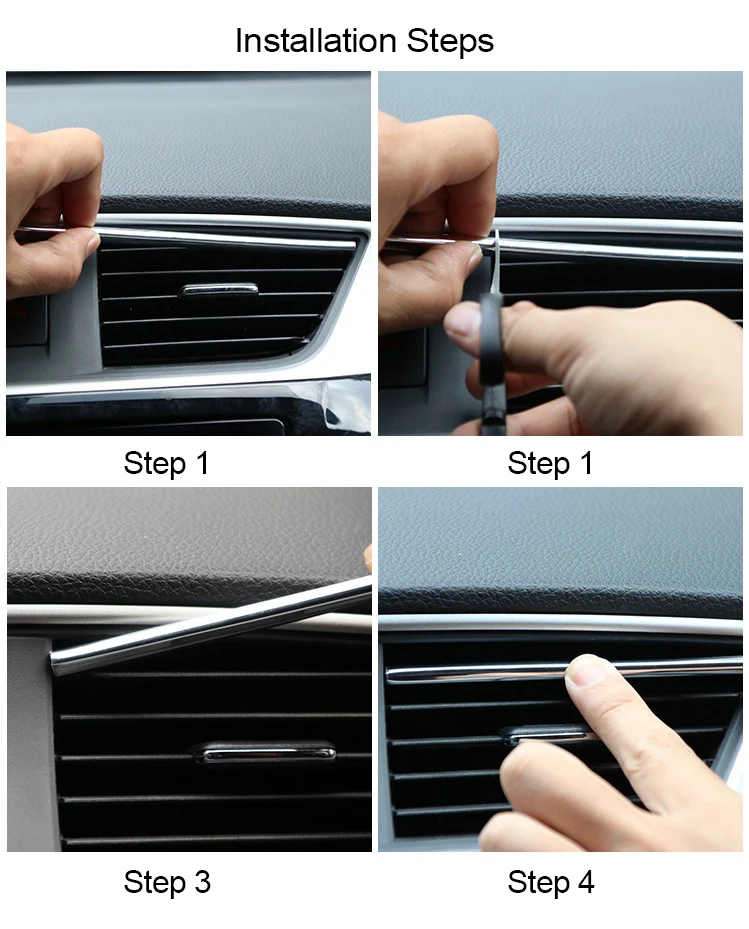 Installation Steps

Step 1

Step 1

Step 3

Step 4