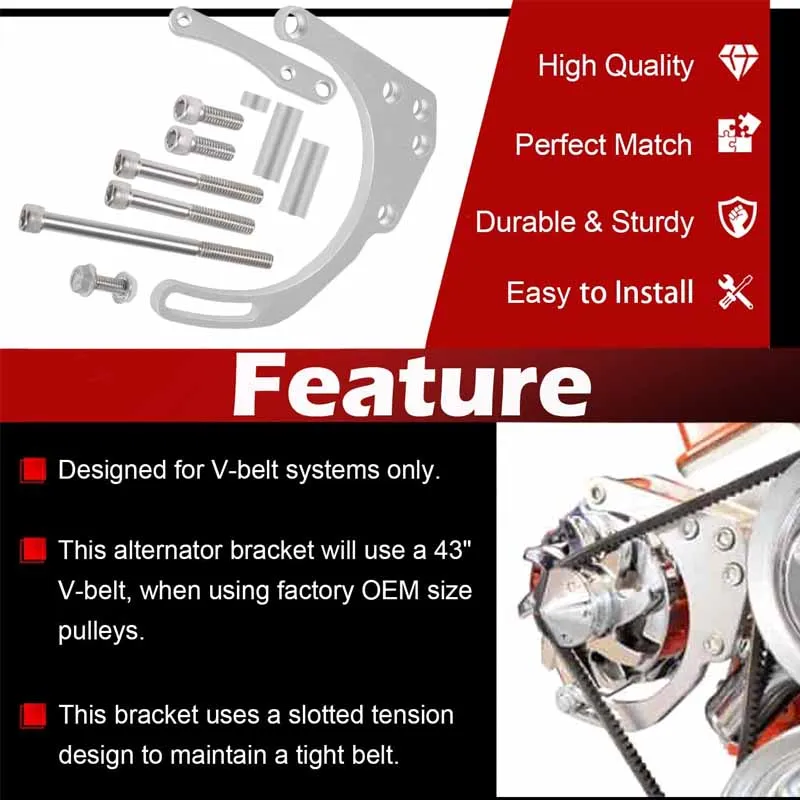 High Quality

Perfect Match

Durable & Sturdy

Easy to Install

Feature

Designed for V-belt systems only.

This alternator bracket will use a 43" V-belt, when using factory OEM size pulleys.

This bracket uses a slotted tension design to maintain a tight belt.