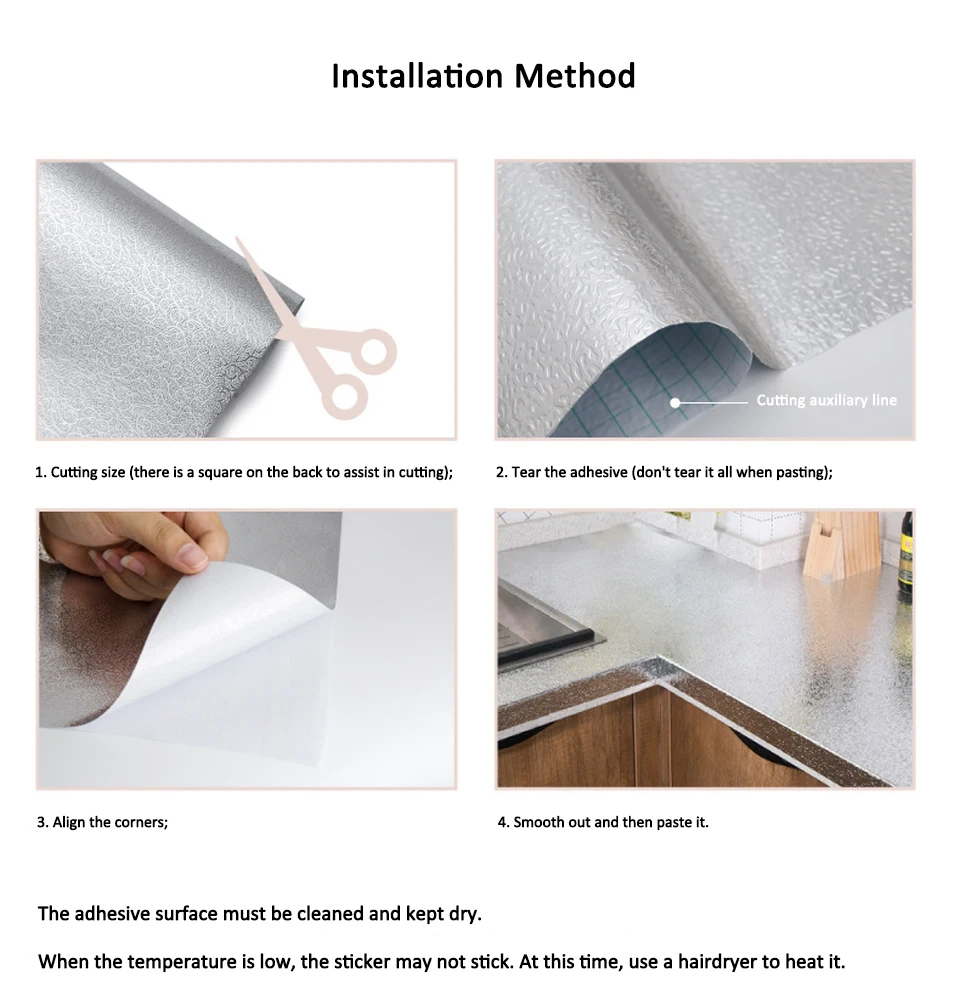 Installation Method

Cutting auxiliary line

1. Cutting size (there is a square on the back to assist in cutting);

2. Tear the adhesive (don't tear it all when pasting);

3. Align the corners;

4. Smooth out and then paste it.

The adhesive surface must be cleaned and kept dry.

When the temperature is low, the sticker may not stick. At this time, use a hairdryer to heat it.