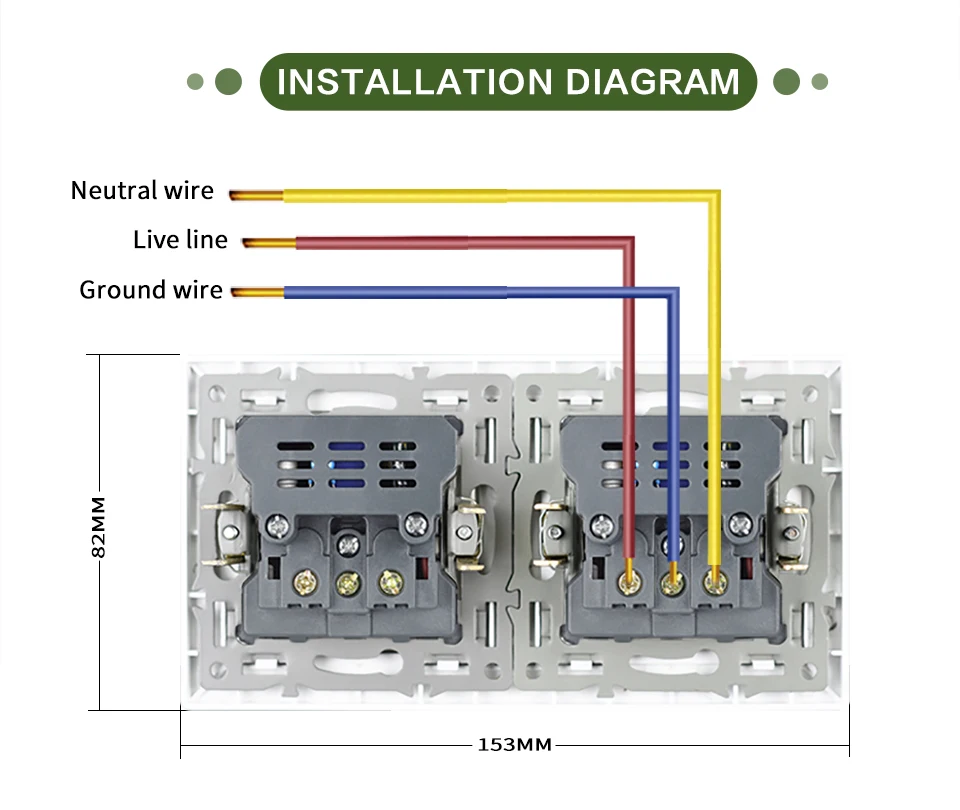 INSTALLATION DIAGRAM

Neutral wire

Live line

Ground wire

82MM

153MM