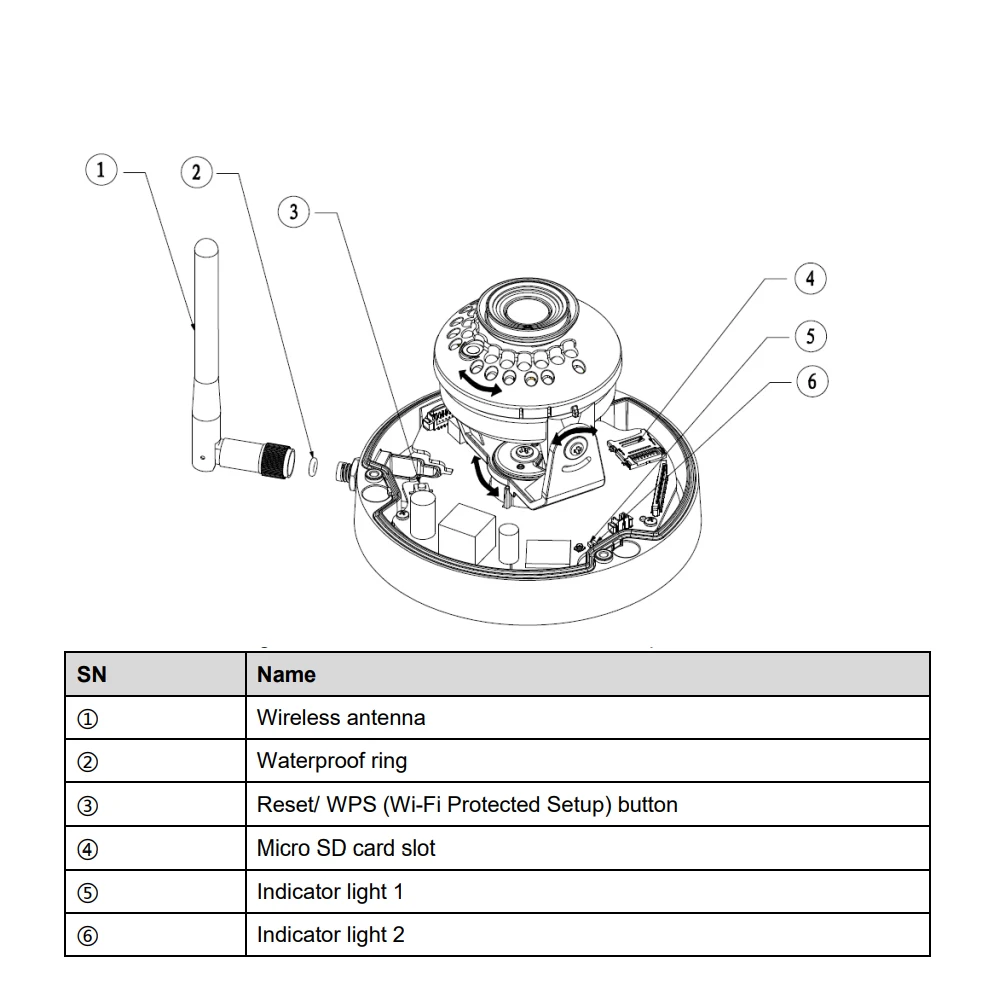 1
2
3
4
5
6

| SN | Name |
|---|---|
| ① | Wireless antenna |
| ② | Waterproof ring |
| ③ | Reset/ WPS (Wi-Fi Protected Setup) button |
| ④ | Micro SD card slot |
| ⑤ | Indicator light 1 |
| ⑥ | Indicator light 2 |