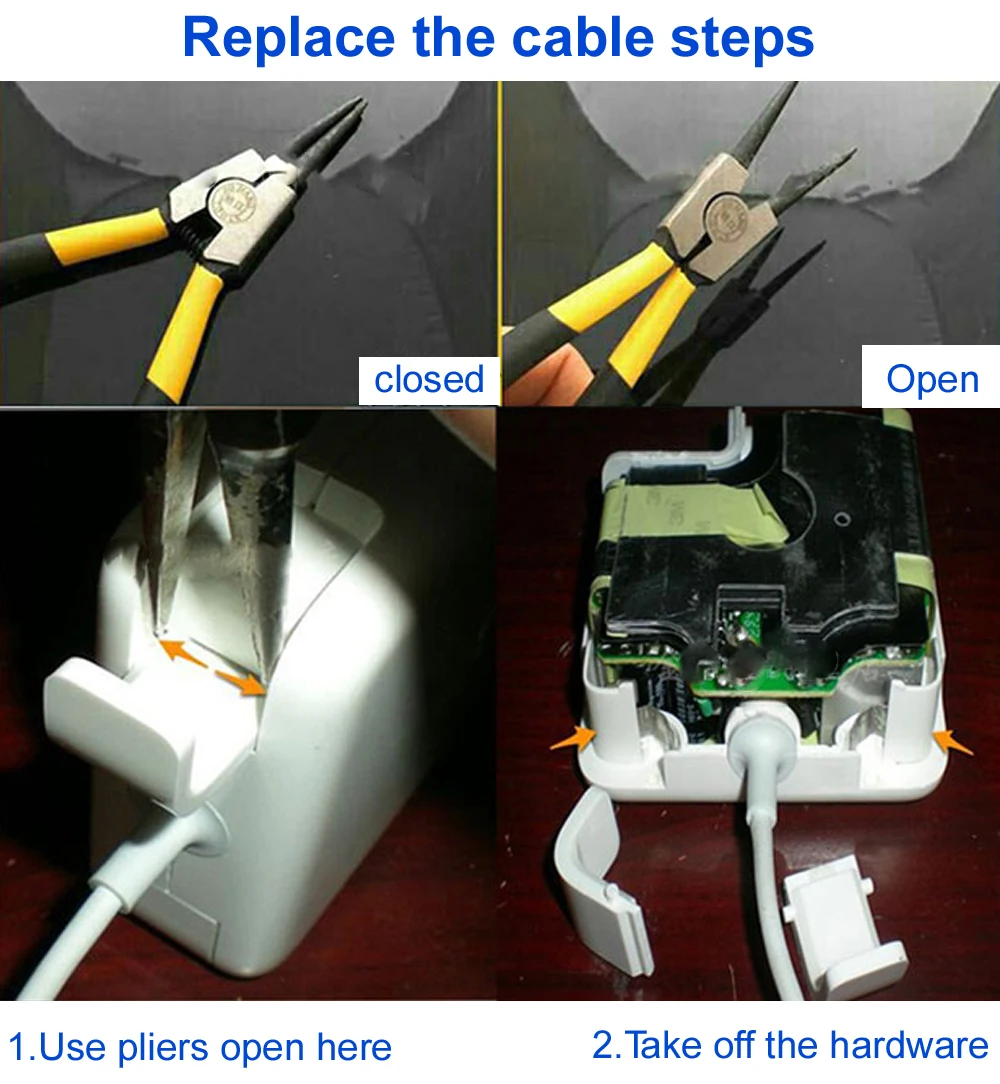 Replace the cable steps

closed

Open

1.Use pliers open here

2.Take off the hardware