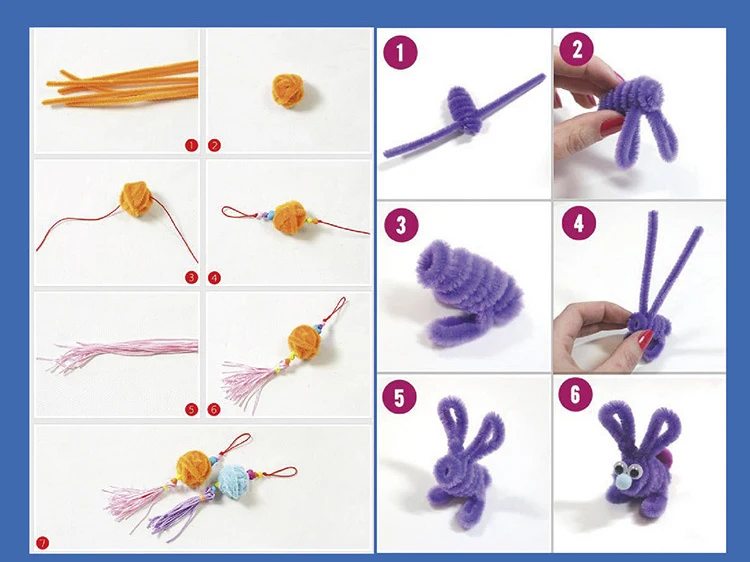 1
2
3
4
5
6
7
1
2
3
4
5
6