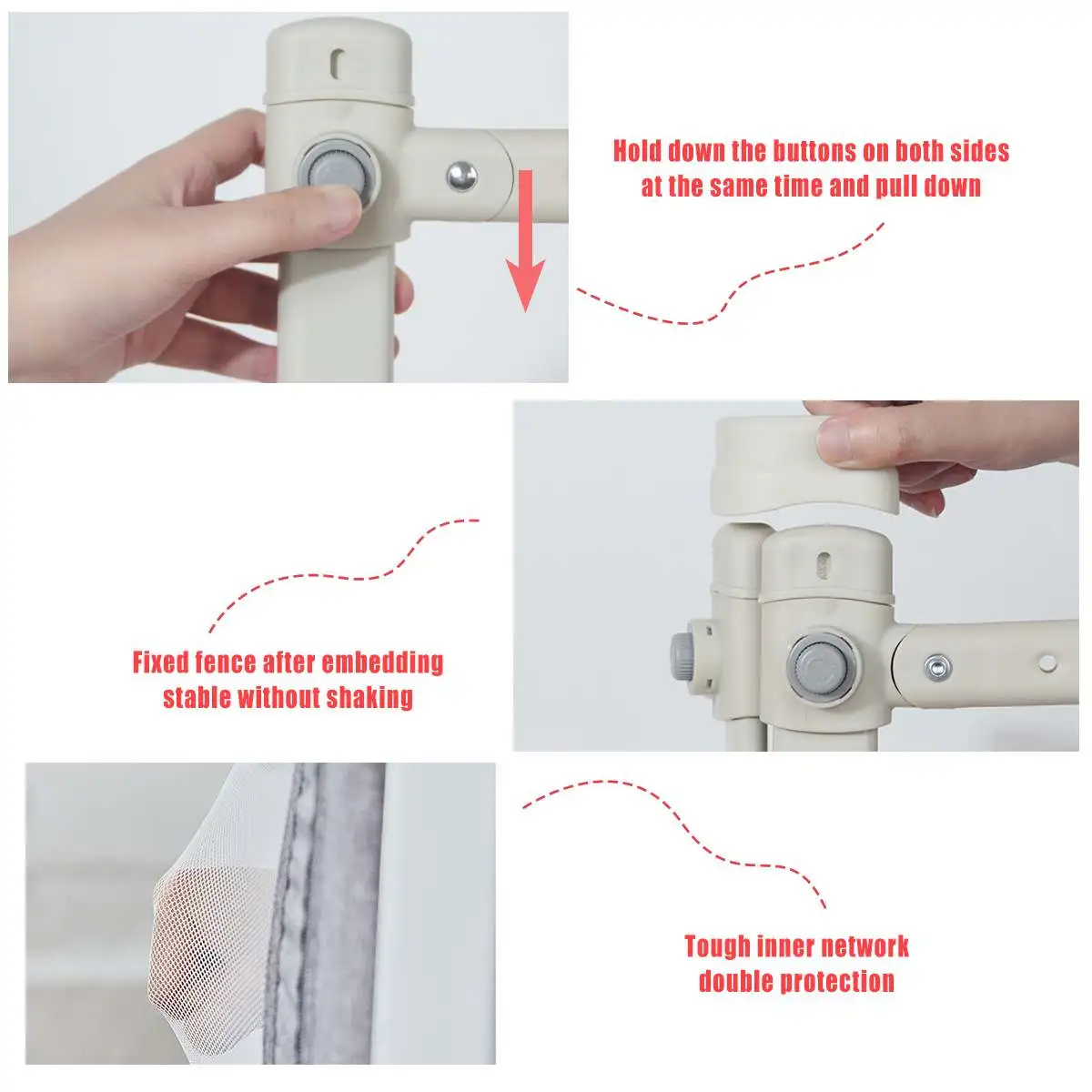 Hold down the buttons on both sides at the same time and pull down

Fixed fence after embedding stable without shaking

Tough inner network double protection