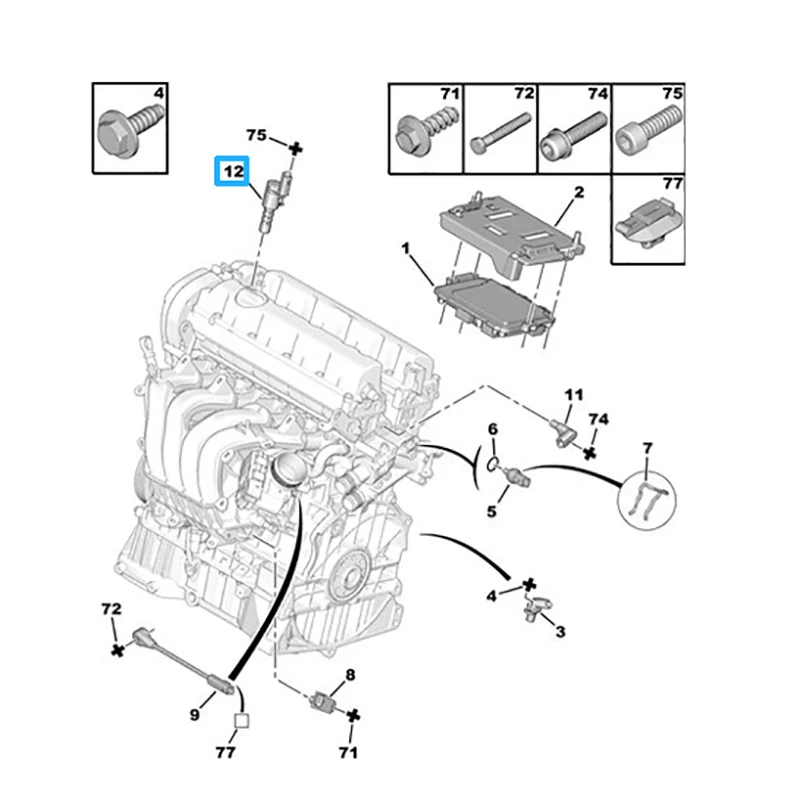 4

71

72

74

75

77

75

12

2

1

11

74

6

7

5

4

3

72

8

9

77

71