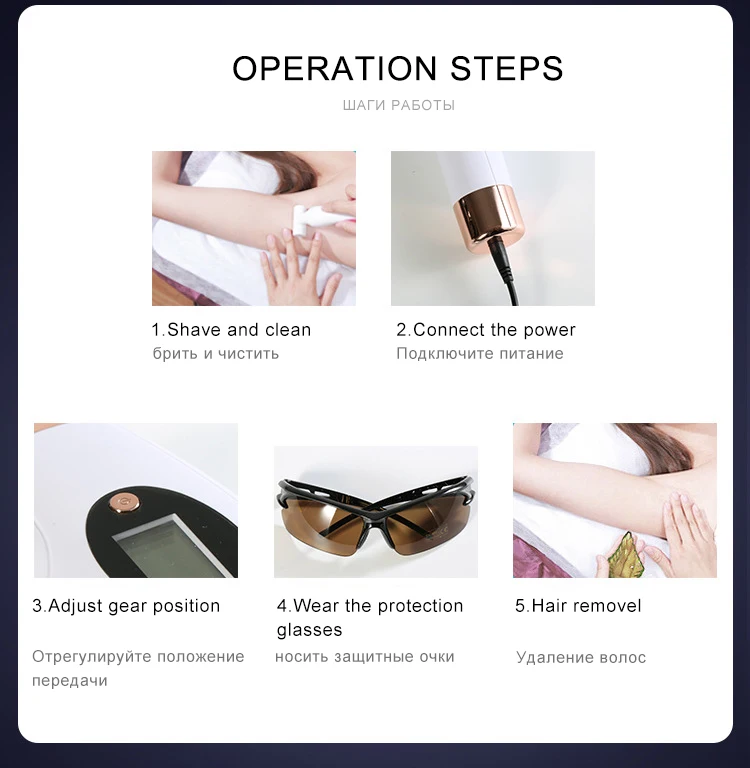 OPERATION STEPS

ШАГИ РАБОТЫ

1.Shave and clean
брить и чистить

2.Connect the power
Подключите питание

3.Adjust gear position

Отрегулируйте положение передачи

4.Wear the protection glasses

носить защитные очки

5.Hair removel

Удаление волос