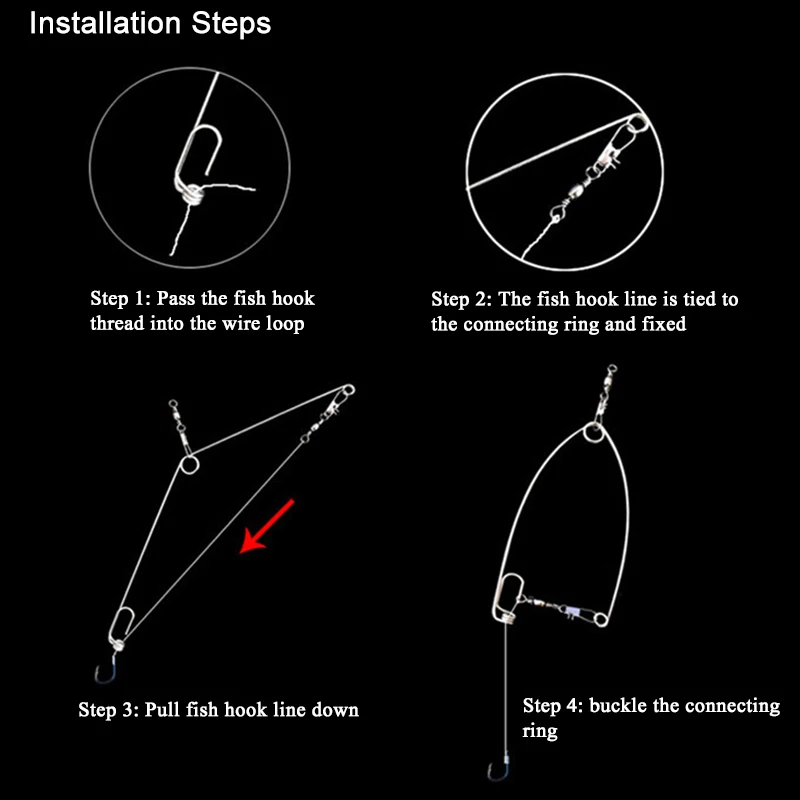 Installation Steps

Step 1: Pass the fish hook thread into the wire loop

Step 2: The fish hook line is tied to the connecting ring and fixed

Step 3: Pull fish hook line down

Step 4: buckle the connecting ring