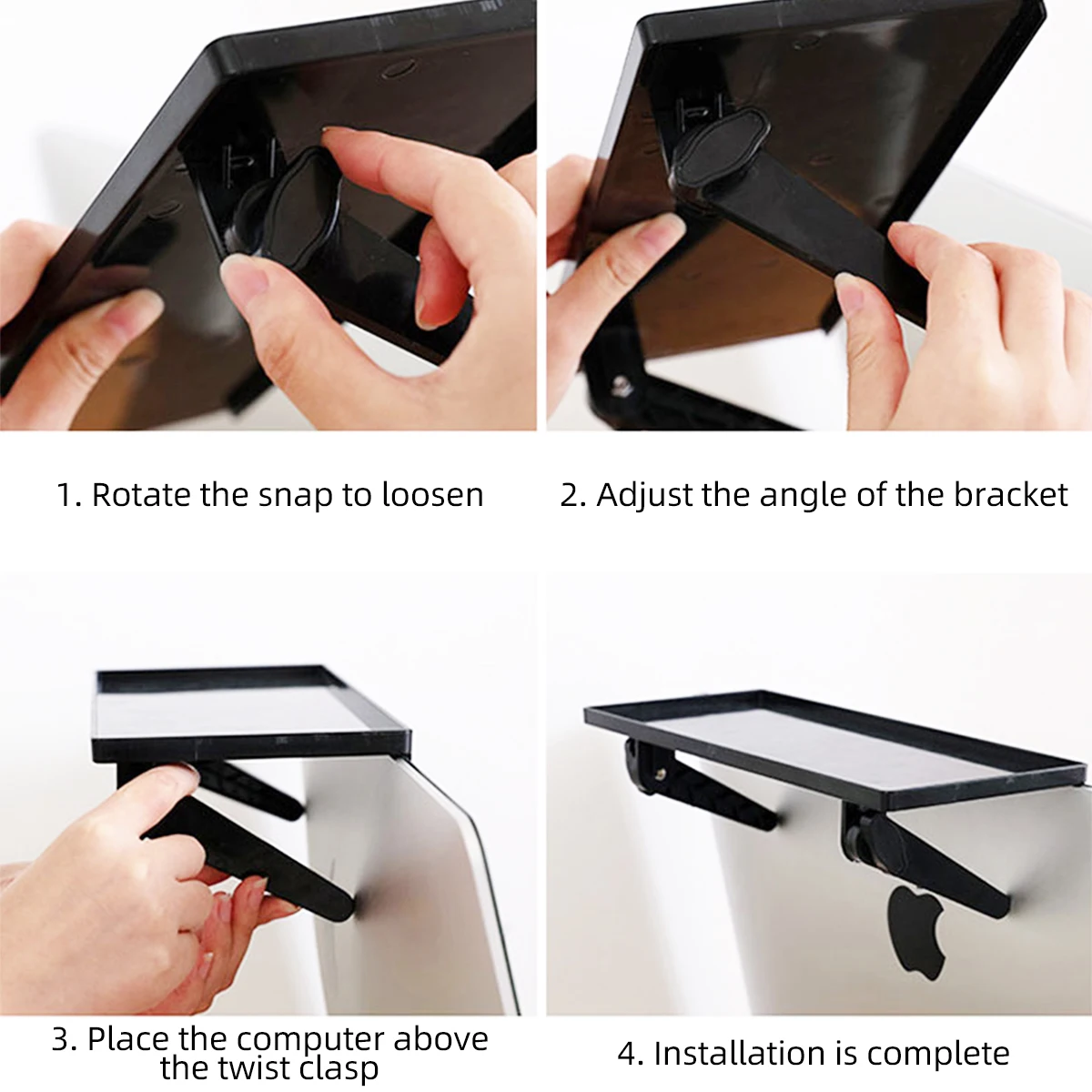 1. Rotate the snap to loosen

2. Adjust the angle of the bracket

3. Place the computer above the twist clasp

4. Installation is complete