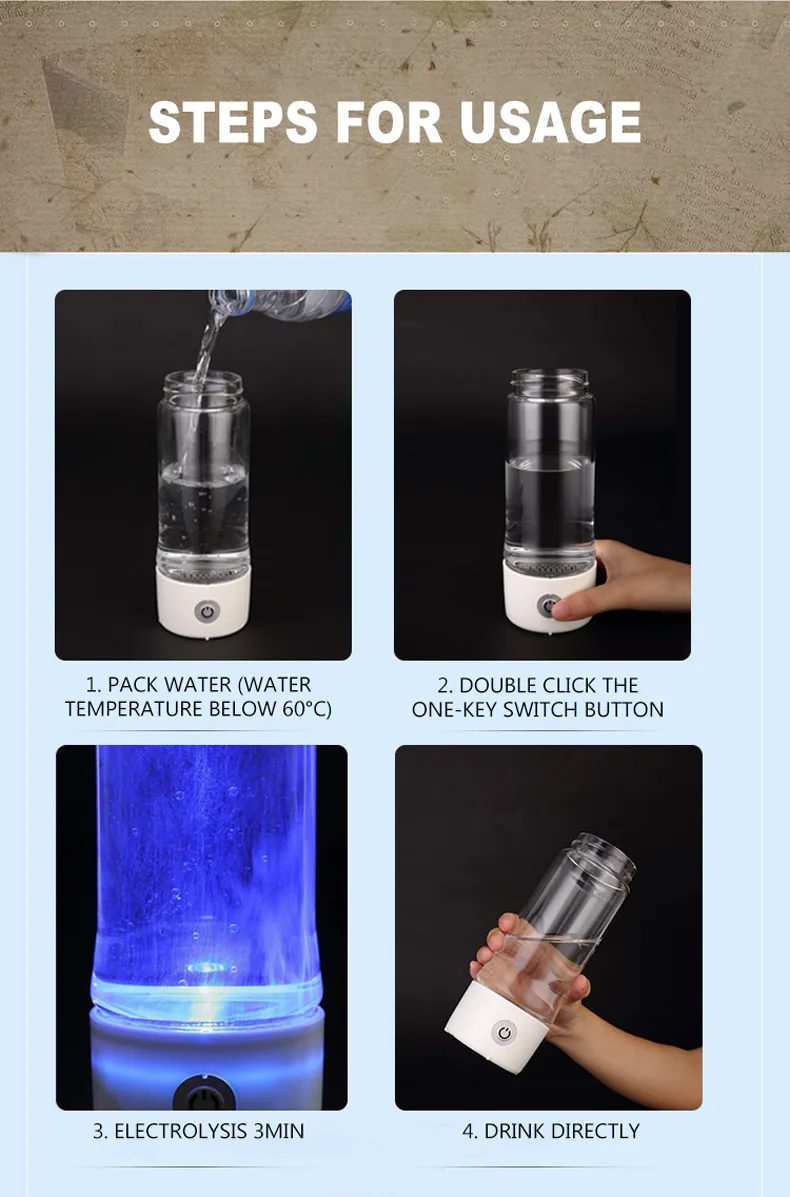 STEPS FOR USAGE

1. PACK WATER (WATER TEMPERATURE BELOW 60°C)

2. DOUBLE CLICK THE ONE-KEY SWITCH BUTTON

3. ELECTROLYSIS 3MIN

4. DRINK DIRECTLY