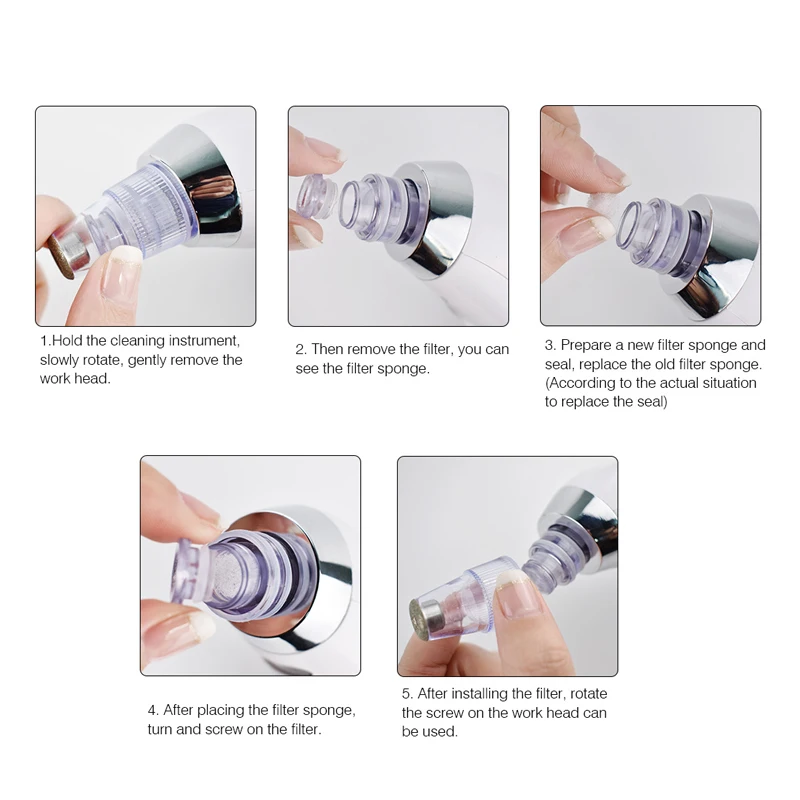 1.Hold the cleaning instrument, slowly rotate, gently remove the work head.

2. Then remove the filter, you can see the filter sponge.

3. Prepare a new filter sponge and seal, replace the old filter sponge. (According to the actual situation to replace the seal)

4. After placing the filter sponge, turn and screw on the filter.

5. After installing the filter, rotate the screw on the work head can be used.