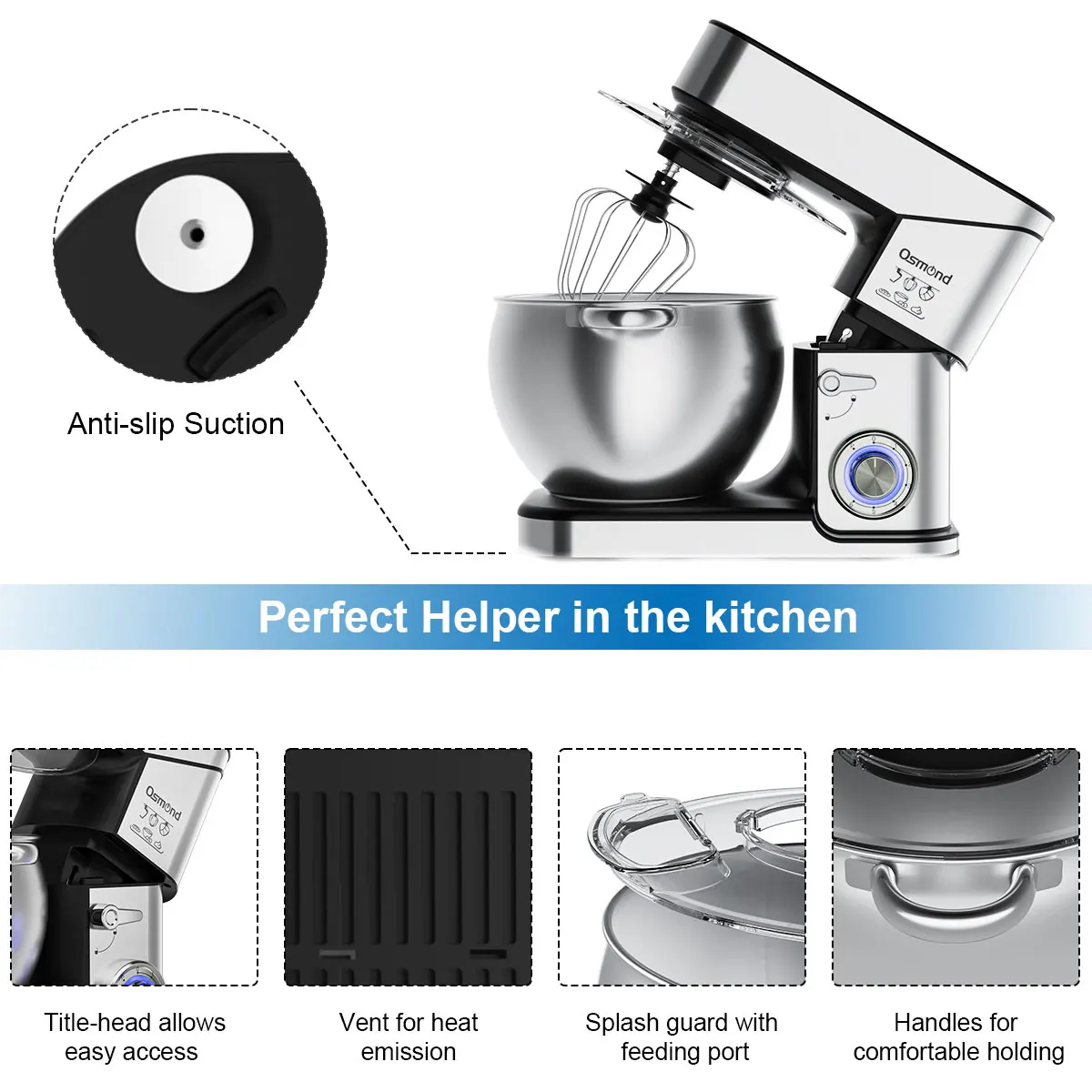 Anti-slip Suction

Osmond

Perfect Helper in the kitchen

Osmond

Title-head allows easy access

Vent for heat emission

Splash guard with feeding port

Handles for comfortable holding