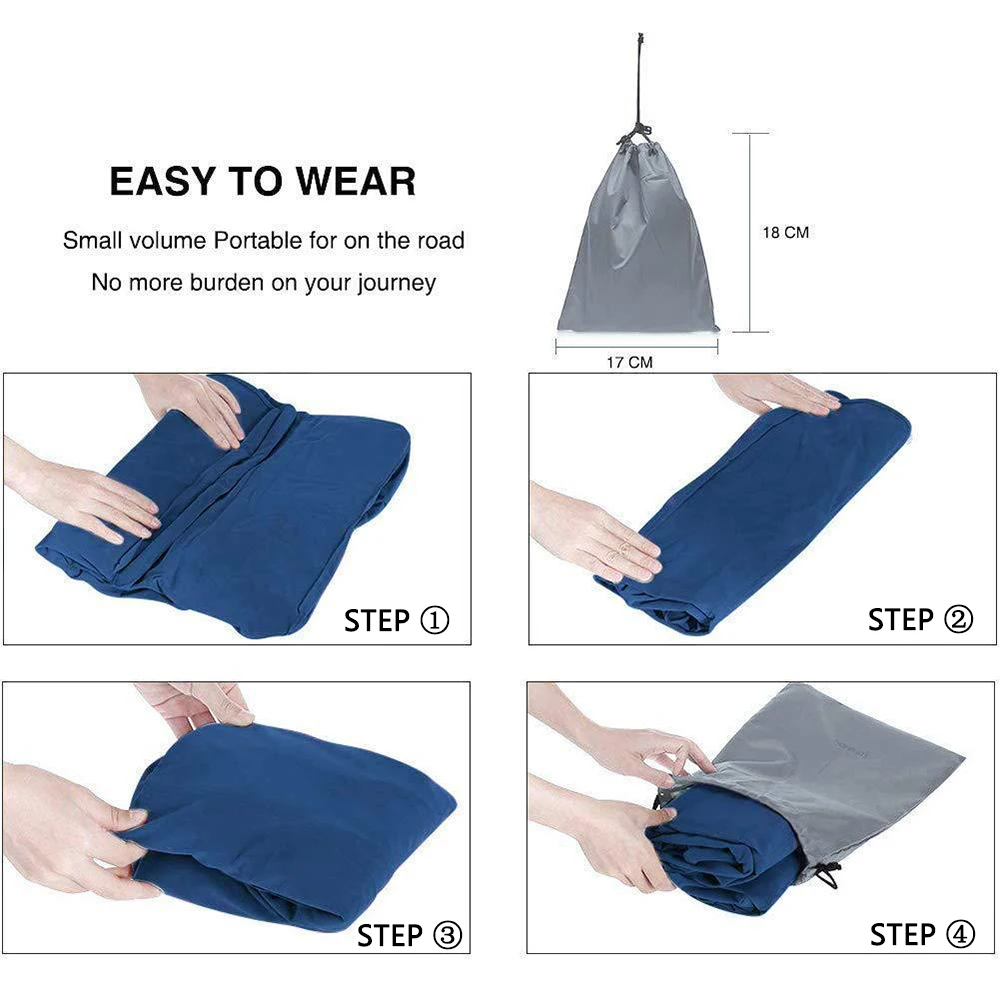 EASY TO WEAR

Small volume Portable for on the road

No more burden on your journey

18 CM

17 CM

STEP ①

STEP ②

STEP ③

STEP ④