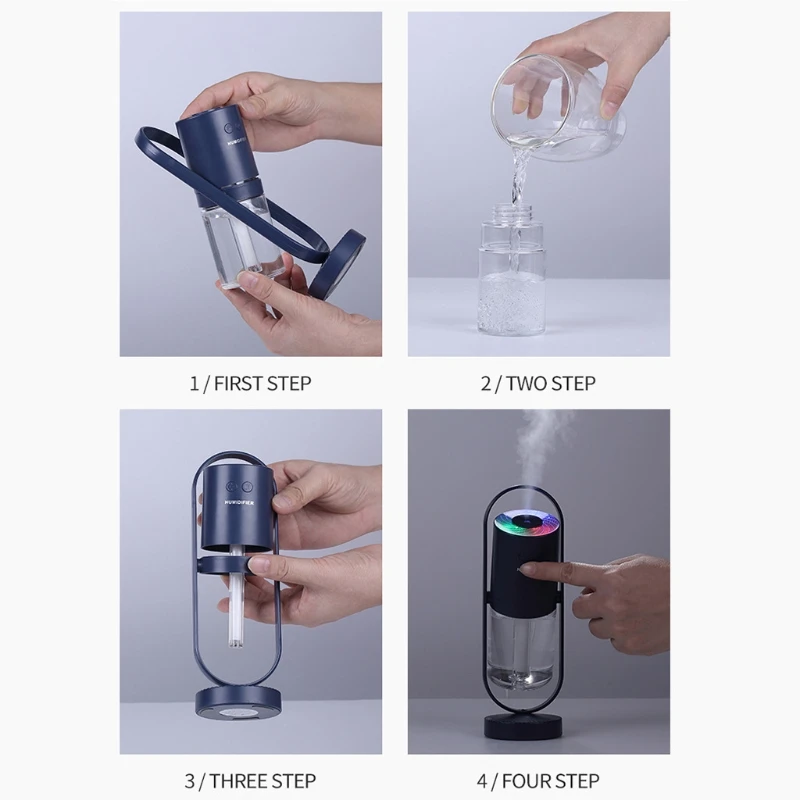 HUMIDIFIER

1 / FIRST STEP

2 / TWO STEP

HUMIDIFIER

3 / THREE STEP

4 / FOUR STEP