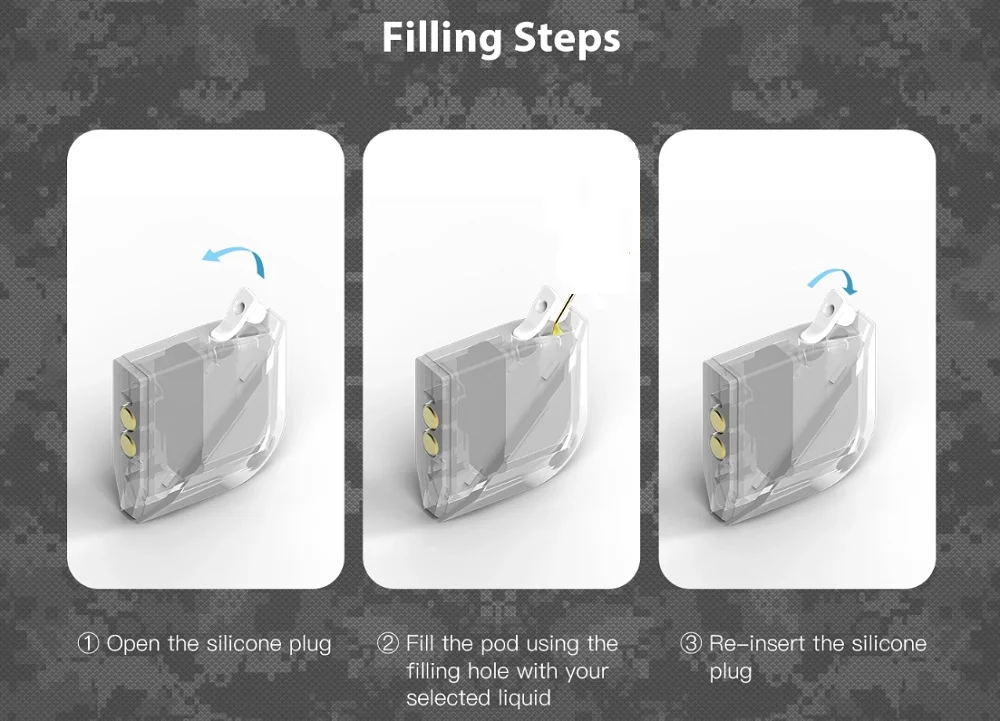 Filling Steps

① Open the silicone plug

② Fill the pod using the filling hole with your selected liquid

③ Re-insert the silicone plug