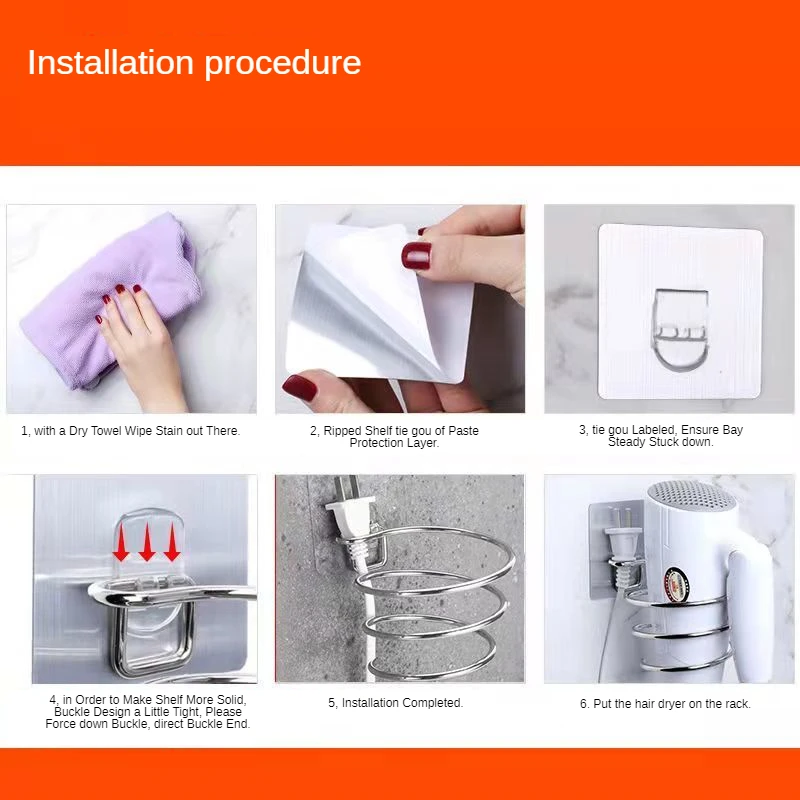 Installation procedure

1, with a Dry Towel Wipe Stain out There.

2, Ripped Shelf tie gou of Paste Protection Layer.

3, tie gou Labeled, Ensure Bay Steady Stuck down.

4, in Order to Make Shelf More Solid, Buckle Design a Little Tight, Please Force down Buckle, direct Buckle End.

5, Installation Completed.

6. Put the hair dryer on the rack.