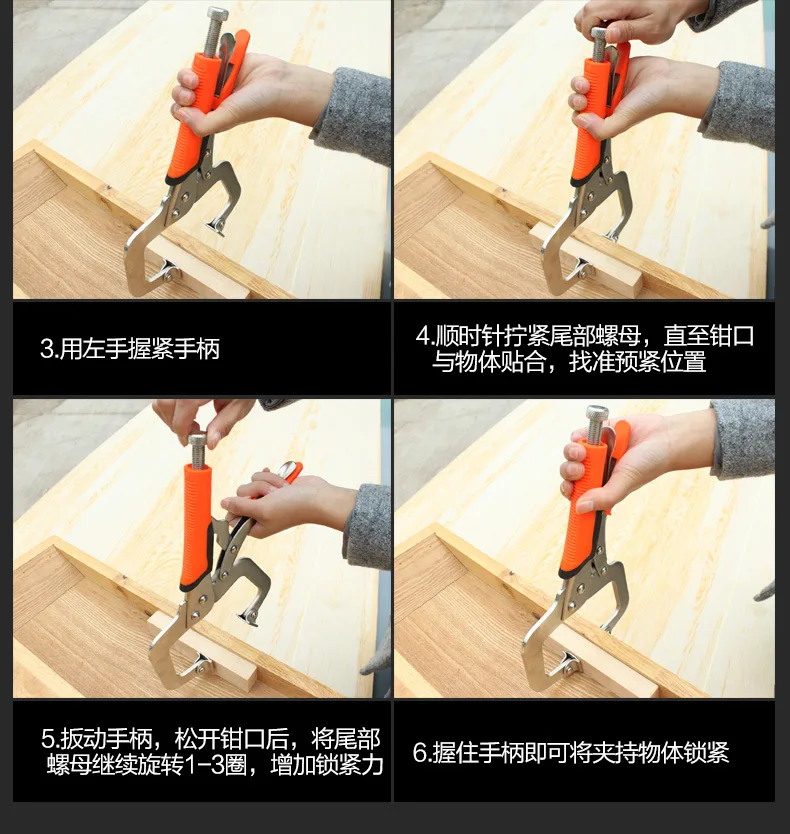 3.用左手握紧手柄

4.顺时针拧紧尾部螺母，直至钳口与物体贴合，找准预紧位置

5.扳动手柄，松开钳口后，将尾部螺母继续旋转1-3圈，增加锁紧力

6.握住手柄即可将夹持物体锁紧