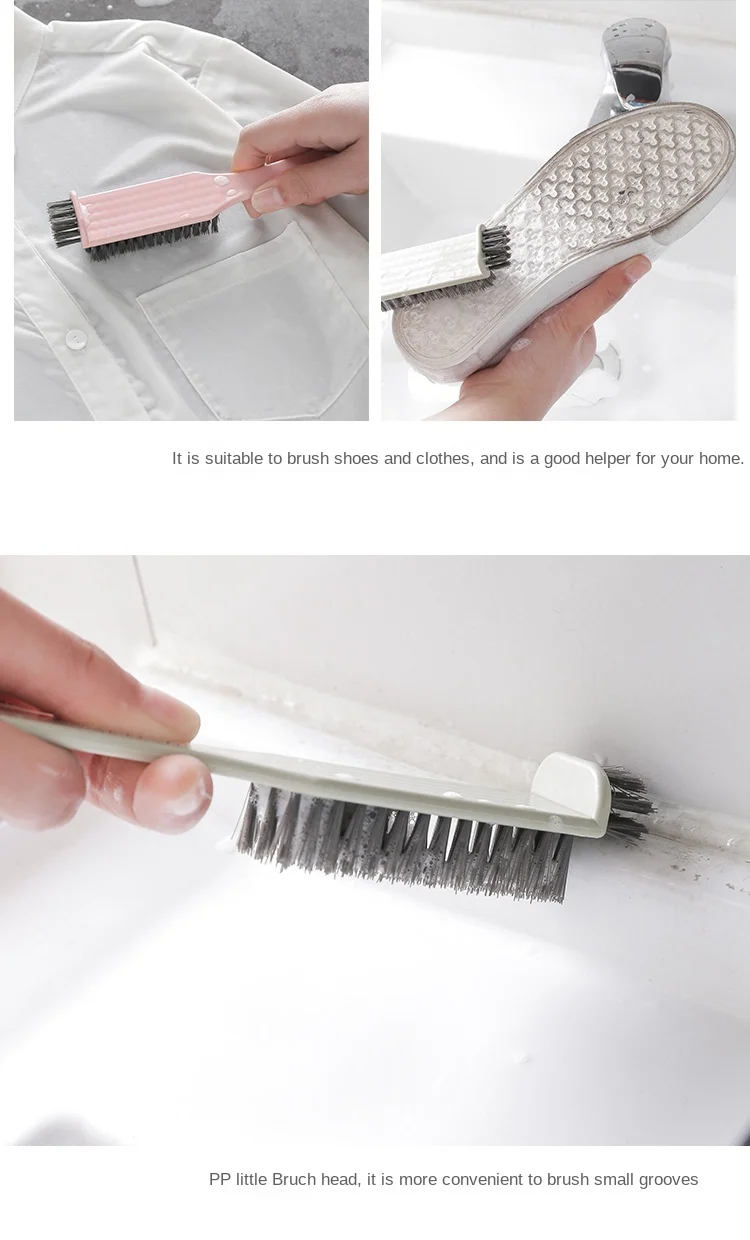 It is suitable to brush shoes and clothes, and is a good helper for your home.

PP little Bruch head, it is more convenient to brush small grooves