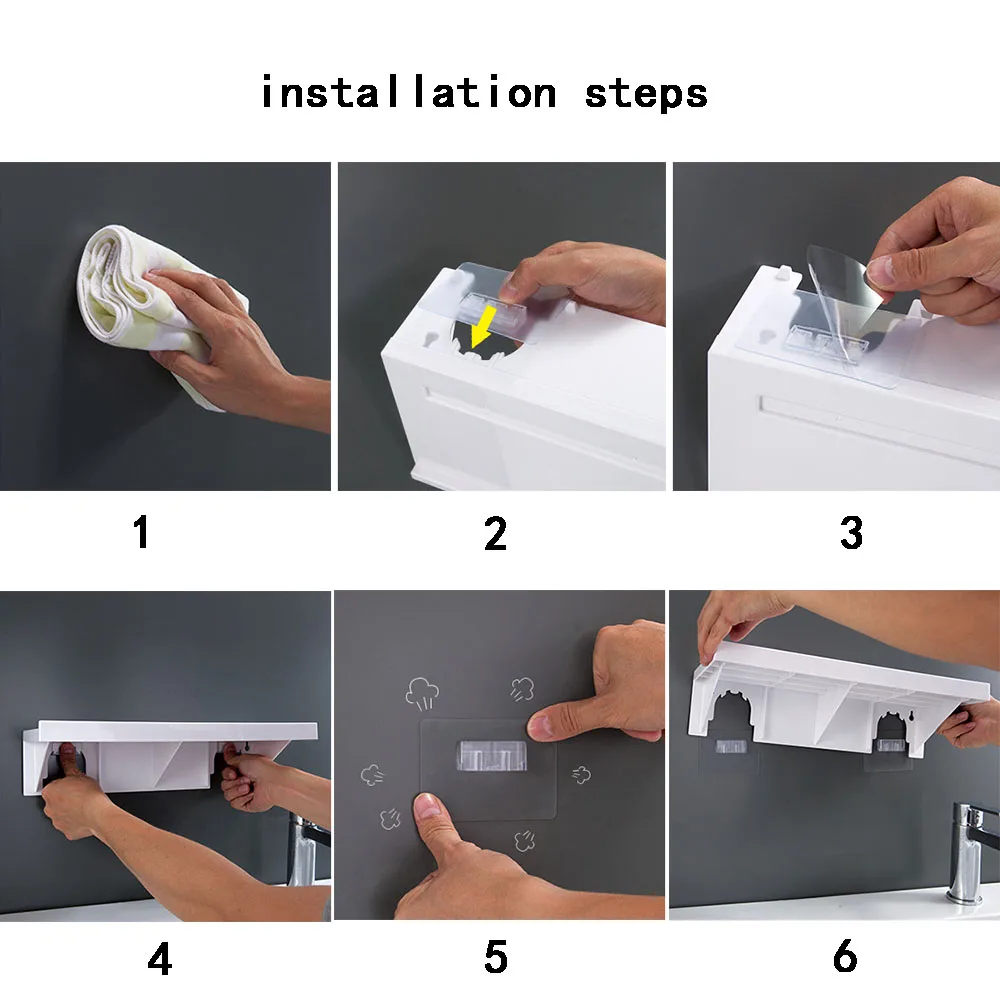 installation steps

1

2

3

4

5

6