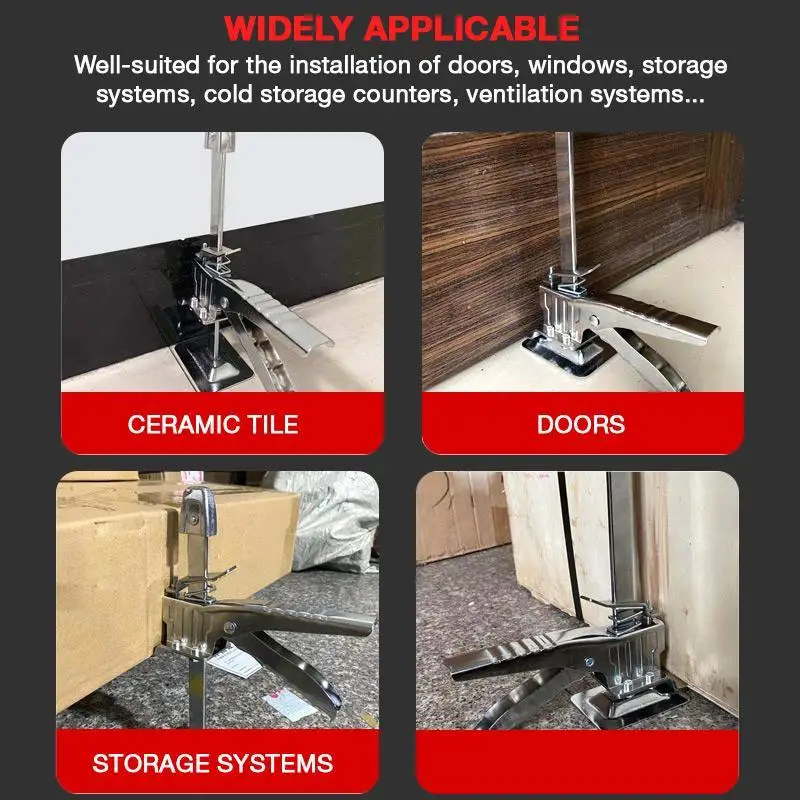 WIDELY APPLICABLE
Well-suited for the installation of doors, windows, storage systems, cold storage counters, ventilation systems...

CERAMIC TILE

DOORS

STORAGE SYSTEMS