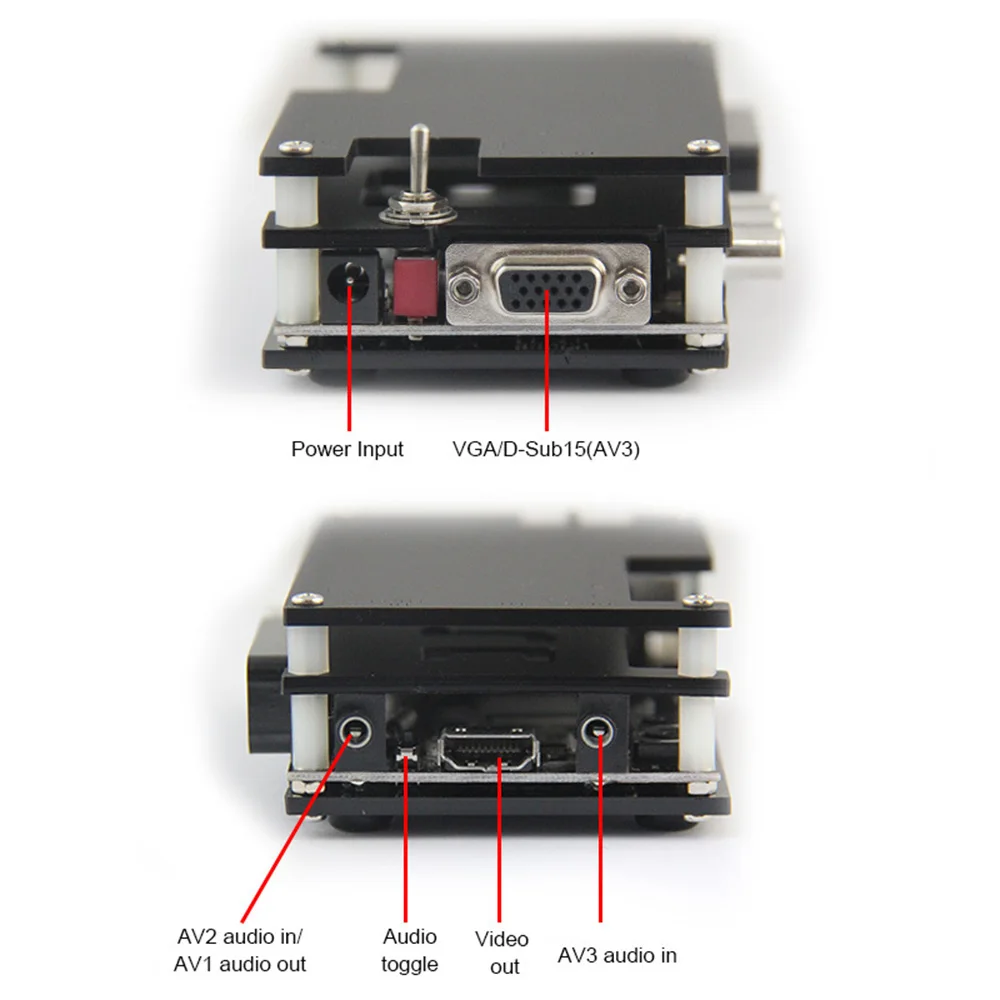 Power Input
VGA/D-Sub15(AV3)

AV2 audio in/
AV1 audio out
Audio
toggle
Video
out
AV3 audio in