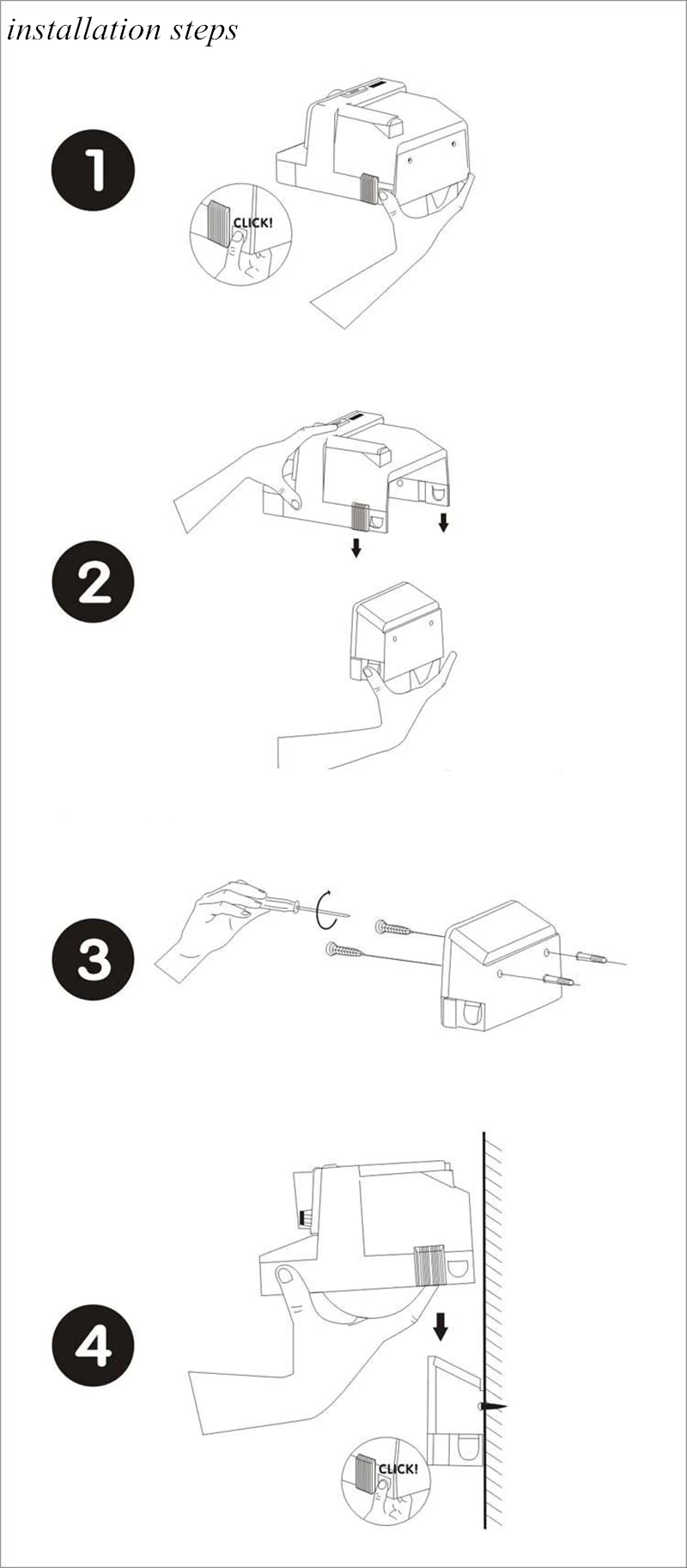 installation steps

1

CLICK!

2

3

4

CLICK!