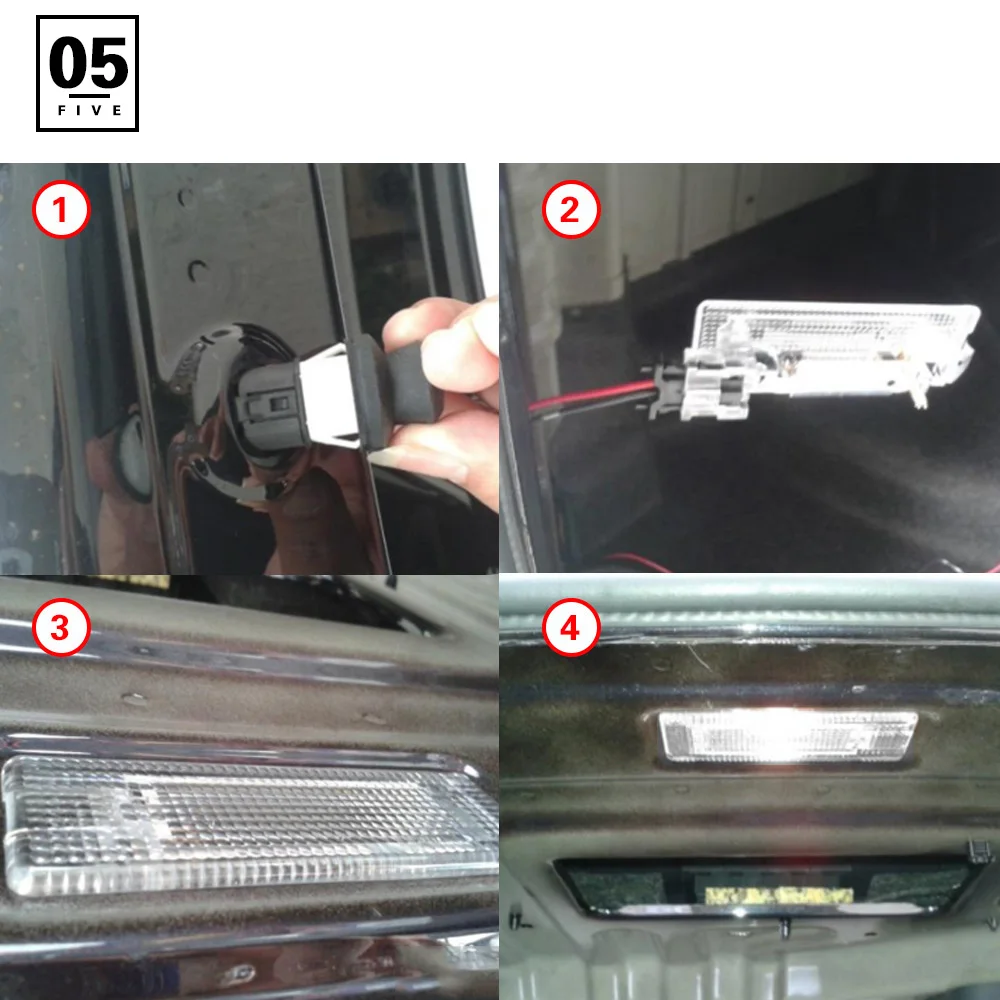 05
FIVE

1

2

3

4