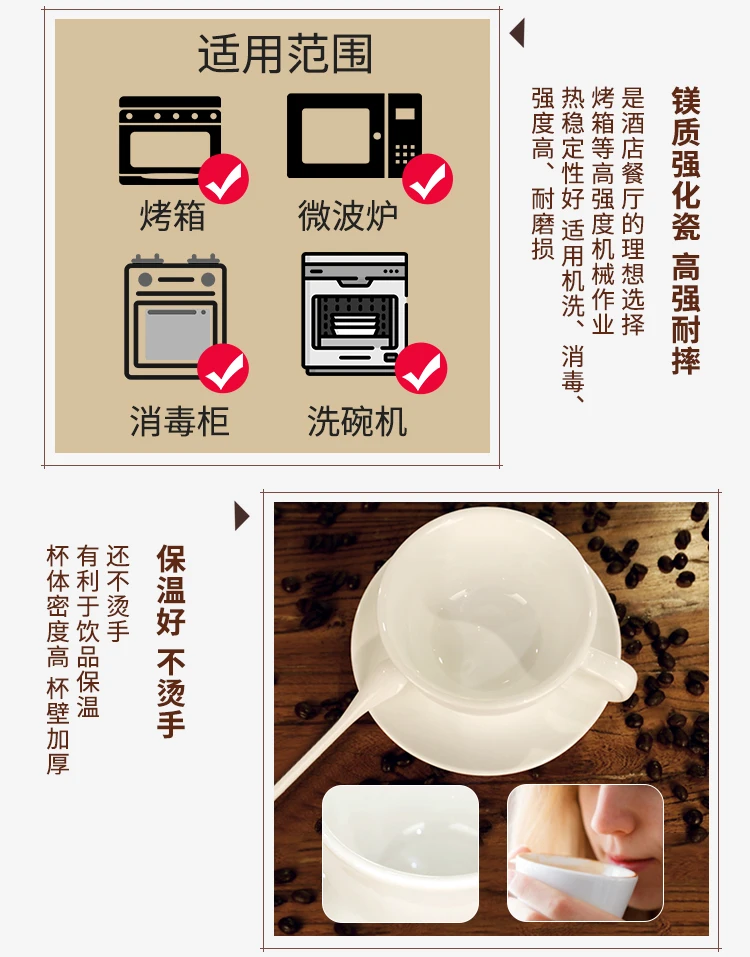 适用范围

烤箱

微波炉

消毒柜

洗碗机

镁质强化瓷 高强耐摔

是酒店餐厅的理想选择
烤箱等高强度机械作业
热稳定性好 适用机洗、消毒、
强度高、耐磨损

保温好 不烫手

还不烫手
有利于饮品保温
杯体密度高 杯壁加厚