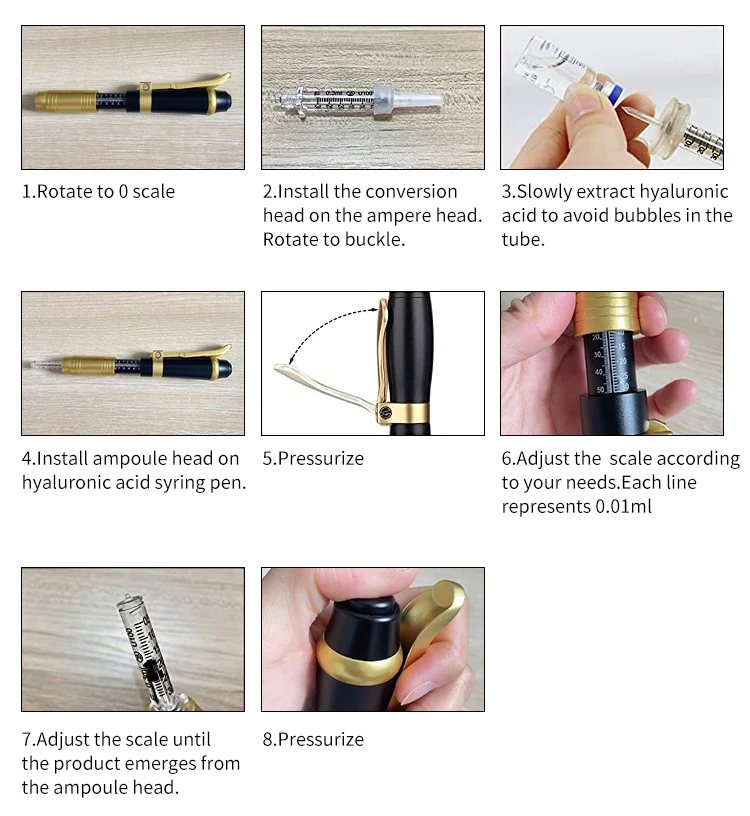 1.Rotate to 0 scale

2.Install the conversion head on the ampere head. Rotate to buckle.

3.Slowly extract hyaluronic acid to avoid bubbles in the tube.

4.Install ampoule head on hyaluronic acid syring pen.

5.Pressurize

6.Adjust the scale according to your needs.Each line represents 0.01ml

7.Adjust the scale until the product emerges from the ampoule head.

8.Pressurize