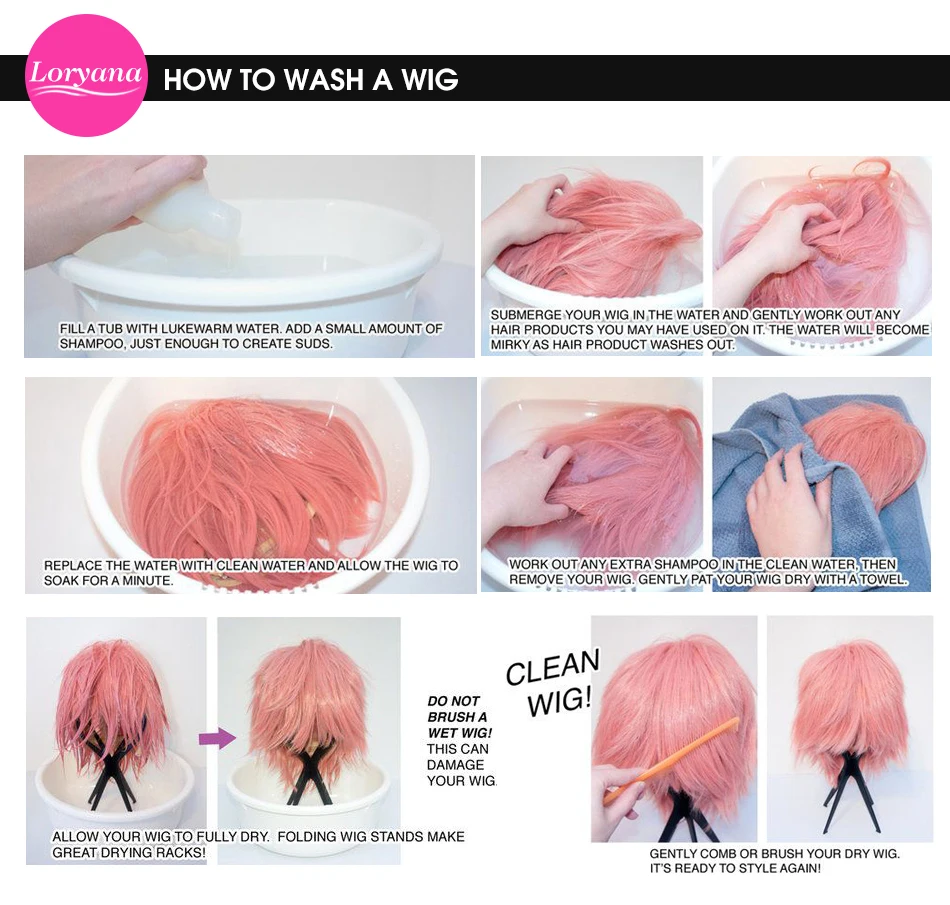 Loryana

HOW TO WASH A WIG

FILL A TUB WITH LUKEWARM WATER. ADD A SMALL AMOUNT OF SHAMPOO, JUST ENOUGH TO CREATE SUDS.

SUBMERGE YOUR WIG IN THE WATER AND GENTLY WORK OUT ANY HAIR PRODUCTS YOU MAY HAVE USED ON IT. THE WATER WILL BECOME MIRKY AS HAIR PRODUCT WASHES OUT.

REPLACE THE WATER WITH CLEAN WATER AND ALLOW THE WIG TO SOAK FOR A MINUTE.

WORK OUT ANY EXTRA SHAMPOO IN THE CLEAN WATER, THEN REMOVE YOUR WIG. GENTLY PAT YOUR WIG DRY WITH A TOWEL.

ALLOW YOUR WIG TO FULLY DRY. FOLDING WIG STANDS MAKE GREAT DRYING RACKS!

DO NOT BRUSH A WET WIG! THIS CAN DAMAGE YOUR WIG.

CLEAN WIG!

GENTLY COMB OR BRUSH YOUR DRY WIG. IT'S READY TO STYLE AGAIN!