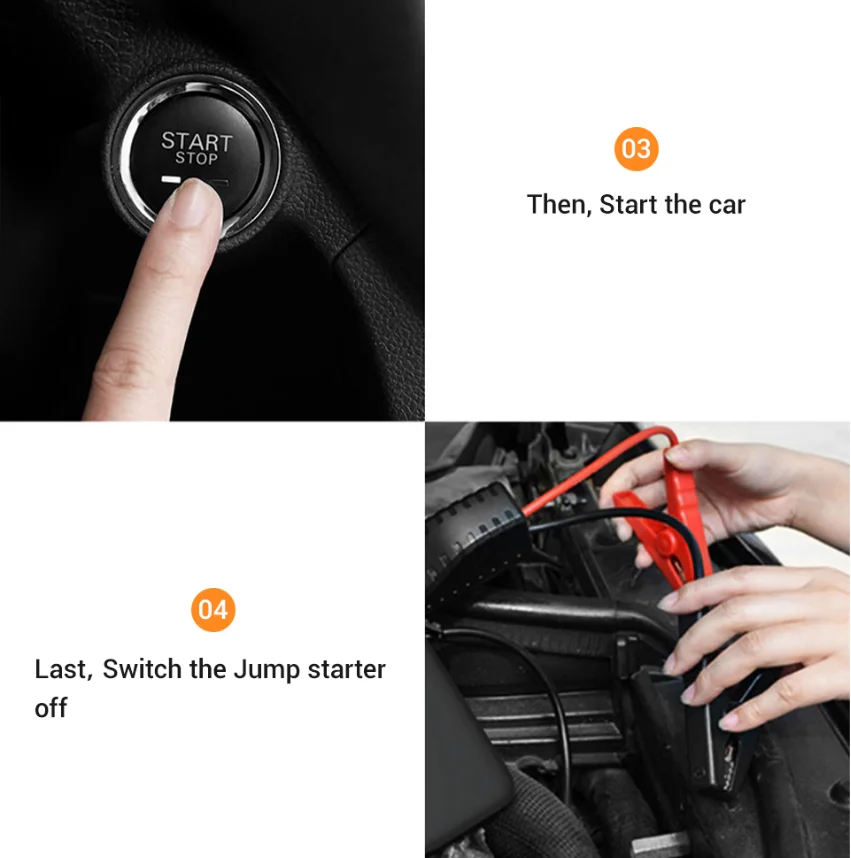 START
STOP

03

Then, Start the car

04

Last, Switch the Jump starter off