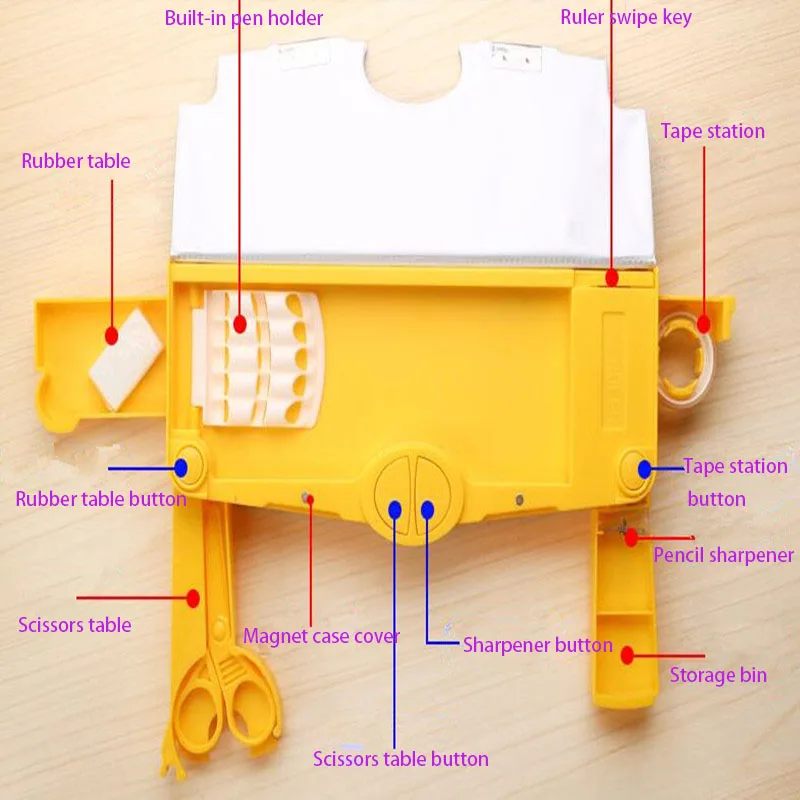 Built-in pen holder

Ruler swipe key

Tape station

Rubber table

Rubber table button

Tape station button

Pencil sharpener

Scissors table

Magnet case cover

Sharpener button

Storage bin

Scissors table button