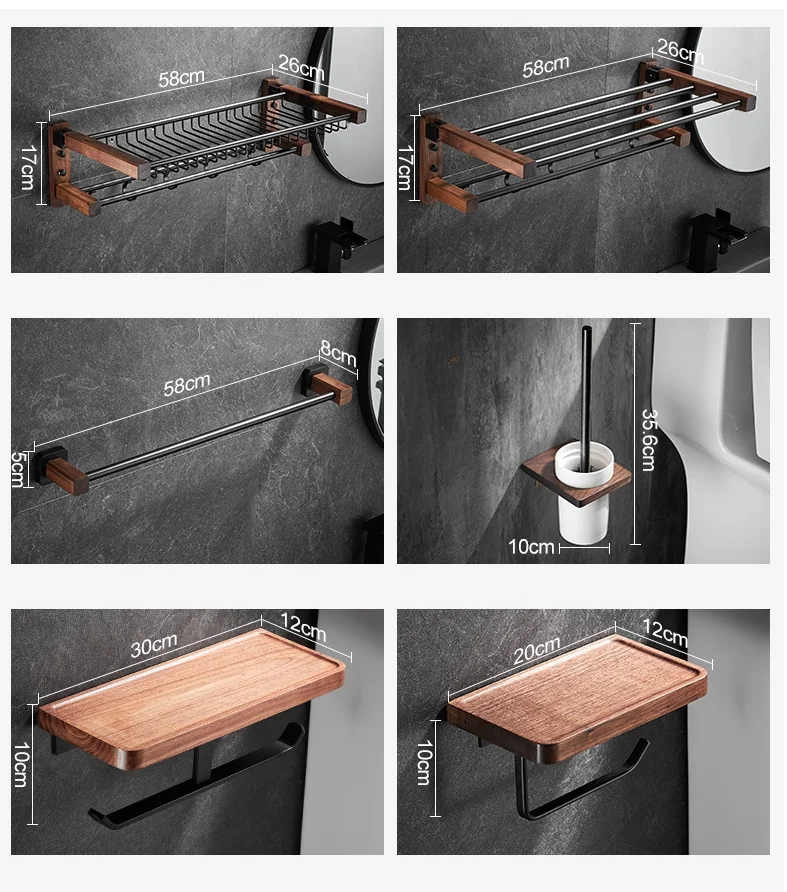 58cm
26cm
17cm

58cm
26cm
17cm

58cm
8cm
5cm

35.6cm
10cm

30cm
12cm
10cm

20cm
12cm
10cm