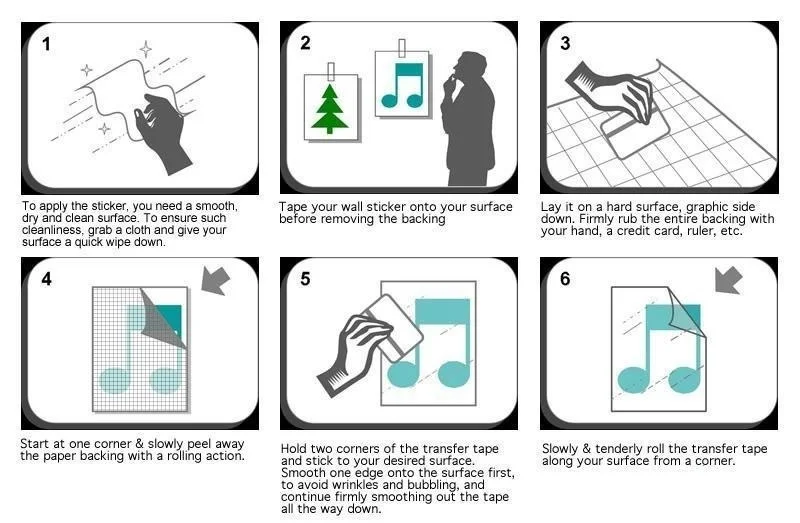 1

To apply the sticker, you need a smooth, dry and clean surface. To ensure such cleanliness, grab a cloth and give your surface a quick wipe down.

2

Tape your wall sticker onto your surface before removing the backing

3

Lay it on a hard surface, graphic side down. Firmly rub the entire backing with your hand, a credit card, ruler, etc.

4

Start at one corner & slowly peel away the paper backing with a rolling action.

5

Hold two corners of the transfer tape and stick to your desired surface. Smooth one edge onto the surface first, to avoid wrinkles and bubbling, and continue firmly smoothing out the tape all the way down.

6

Slowly & tenderly roll the transfer tape along your surface from a corner.