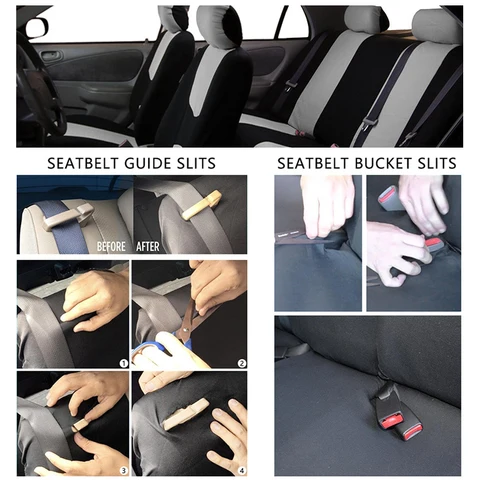 SEATBELT GUIDE SLITS

BEFORE AFTER

1

2

3

4

SEATBELT BUCKET SLITS