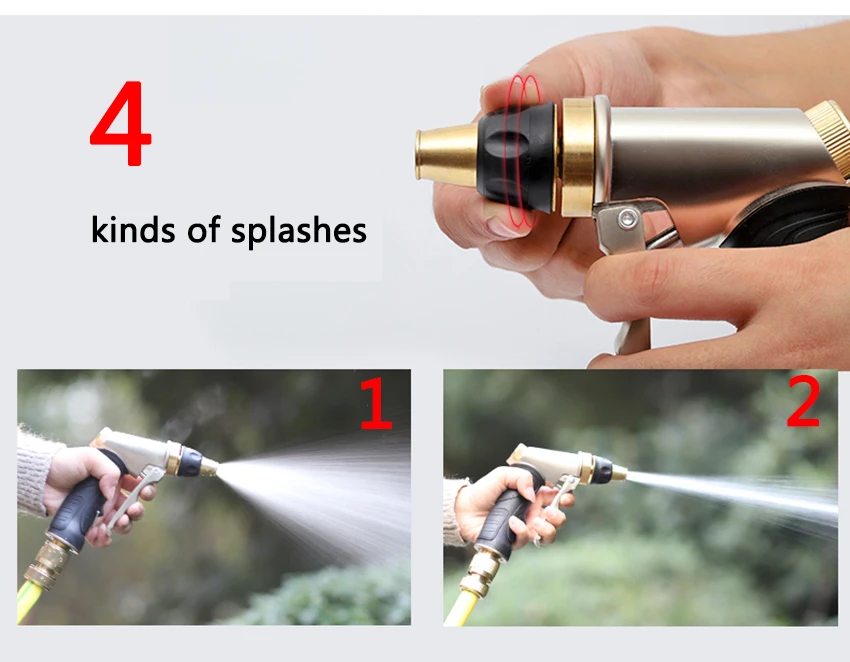 4

kinds of splashes

1

2