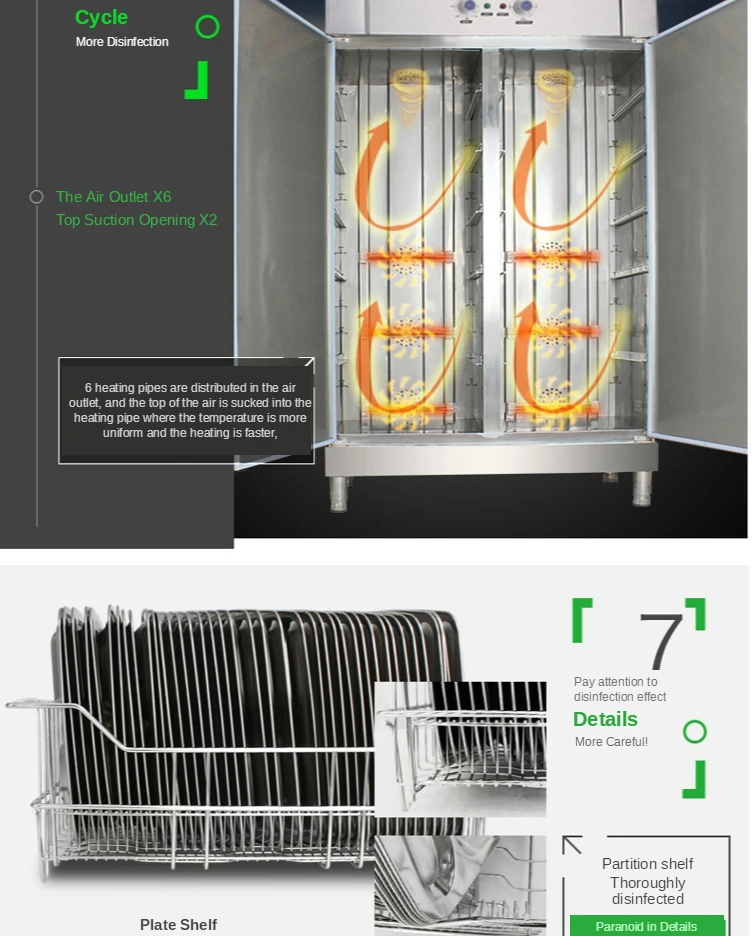 Cycle
More Disinfection

The Air Outlet X6
Top Suction Opening X2

6 heating pipes are distributed in the air outlet, and the top of the air is sucked into the heating pipe where the temperature is more uniform and the heating is faster,

7
Pay attention to disinfection effect
Details
More Careful!

Partition shelf
Thoroughly disinfected
Paranoid in Details

Plate Shelf