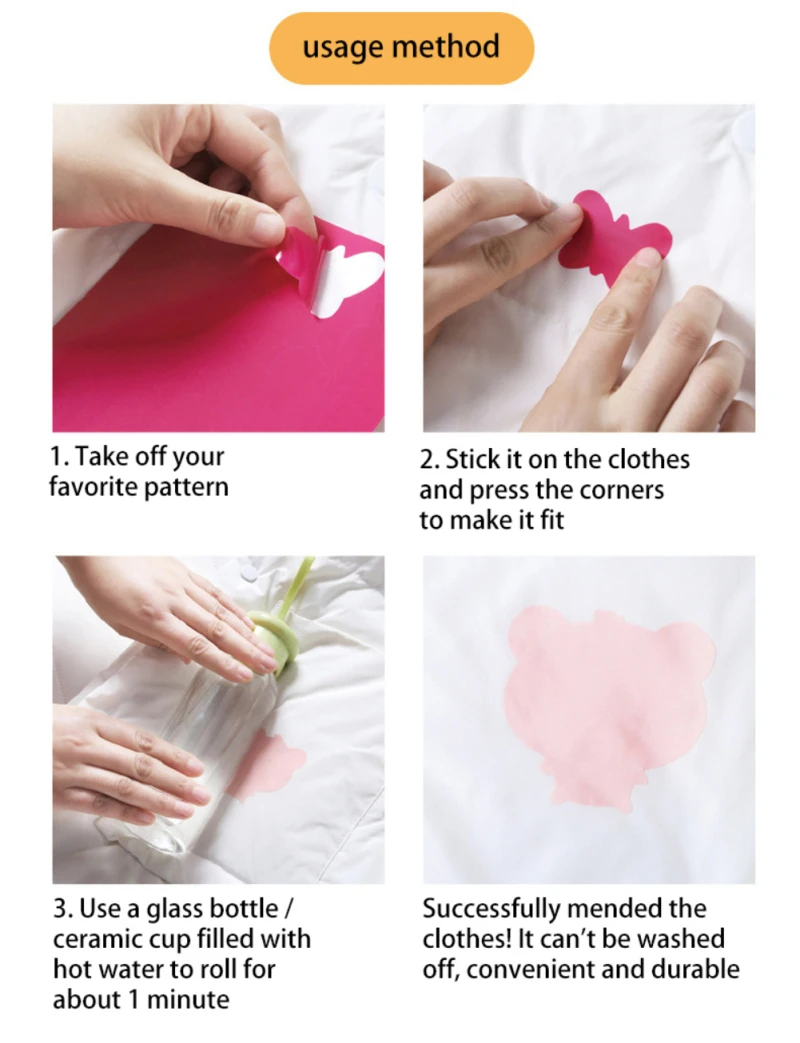 usage method

1. Take off your favorite pattern

2. Stick it on the clothes and press the corners to make it fit

3. Use a glass bottle / ceramic cup filled with hot water to roll for about 1 minute

Successfully mended the clothes! It can't be washed off, convenient and durable